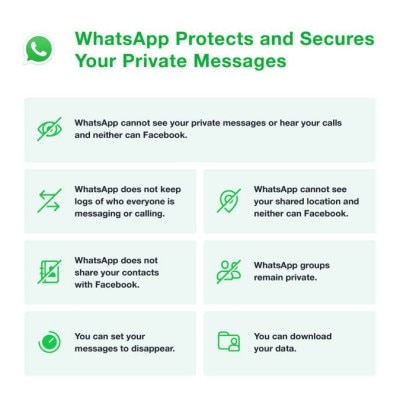 WhatsApp Protects and Secures Your Private Messages

WhatsApp cannot see your private messages or hear your calls and neither can Facebook.

WhatsApp does not keep logs of who everyone is messaging or calling.

WhatsApp cannot see your shared location and neither can Facebook.

WhatsApp does not share your contacts with Facebook.

WhatsApp groups remain private.

You can set your messages to disappear.

You can download your data.