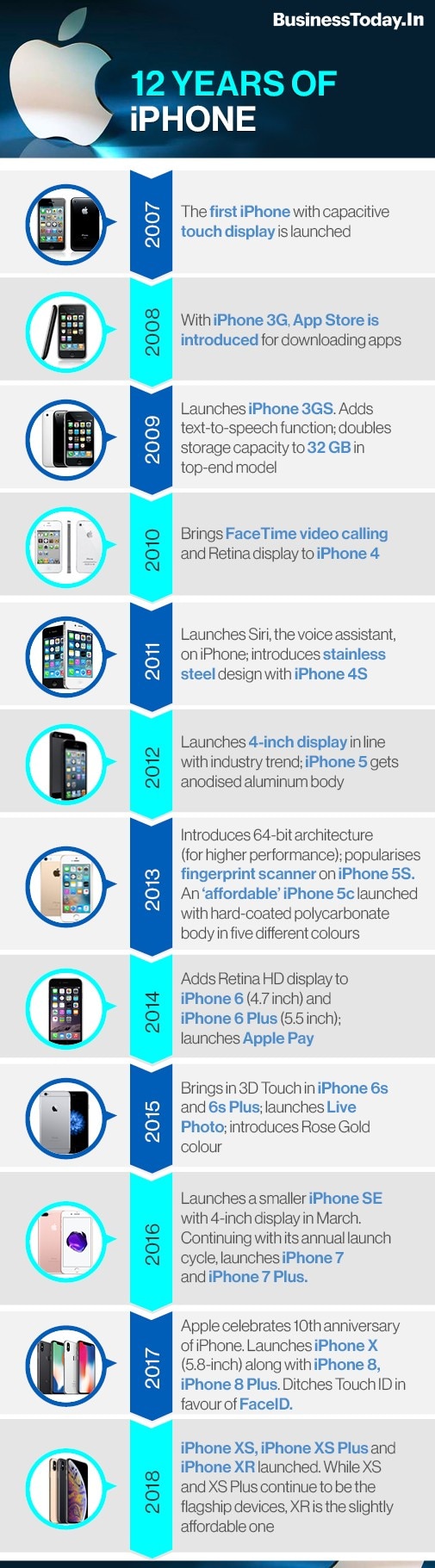 BusinessToday.In

12 YEARS OF iPHONE

2007
The first iPhone with capacitive touch display is launched

2008
With iPhone 3G, App Store is introduced for downloading apps

2009
Launches iPhone 3GS. Adds text-to-speech function; doubles storage capacity to 32 GB in top-end model

2010
Brings FaceTime video calling and Retina display to iPhone 4

2011
Launches Siri, the voice assistant, on iPhone; introduces stainless steel design with iPhone 4S

2012
Launches 4-inch display in line with industry trend; iPhone 5 gets anodised aluminum body

2013
Introduces 64-bit architecture (for higher performance); popularises fingerprint scanner on iPhone 5S. An 'affordable' iPhone 5c launched with hard-coated polycarbonate body in five different colours

2014
Adds Retina HD display to iPhone 6 (4.7 inch) and iPhone 6 Plus (5.5 inch); launches Apple Pay

2015
Brings in 3D Touch in iPhone 6s and 6s Plus; launches Live Photo; introduces Rose Gold colour

2016
Launches a smaller iPhone SE with 4-inch display in March. Continuing with its annual launch cycle, launches iPhone 7 and iPhone 7 Plus.

2017
Apple celebrates 10th anniversary of iPhone. Launches iPhone X (5.8-inch) along with iPhone 8, iPhone 8 Plus. Ditches Touch ID in favour of FaceID.

2018
iPhone XS, iPhone XS Plus and iPhone XR launched. While XS and XS Plus continue to be the flagship devices, XR is the slightly affordable one