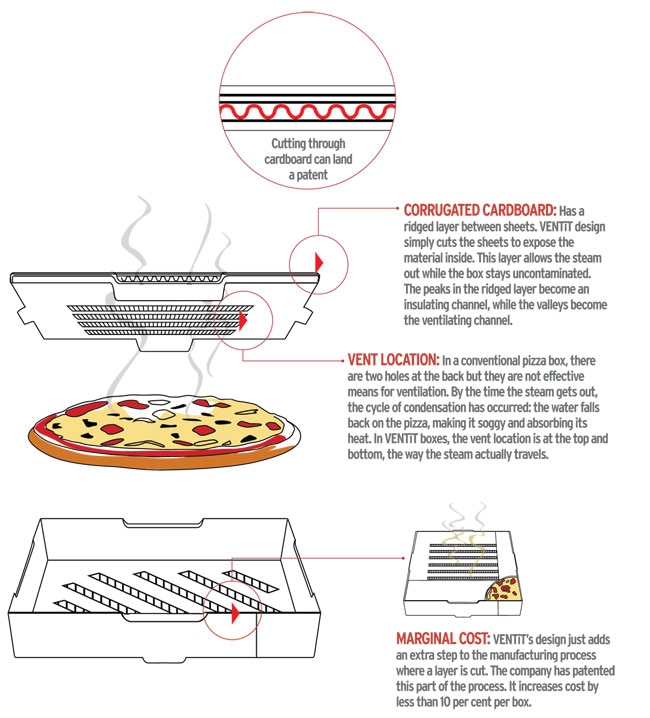 Cutting through cardboard can land a patent

CORRUGATED CARDBOARD: Has a ridged layer between sheets. VENTiT design simply cuts the sheets to expose the material inside. This layer allows the steam out while the box stays uncontaminated. The peaks in the ridged layer become an insulating channel, while the valleys become the ventilating channel.

VENT LOCATION: In a conventional pizza box, there are two holes at the back but they are not effective means for ventilation. By the time the steam gets out, the cycle of condensation has occurred: the water falls back on the pizza, making it soggy and absorbing its heat. In VENTiT boxes, the vent location is at the top and bottom, the way the steam actually travels.

MARGINAL COST: VENTiT's design just adds an extra step to the manufacturing process where a layer is cut. The company has patented this part of the process. It increases cost by less than 10 per cent per box.