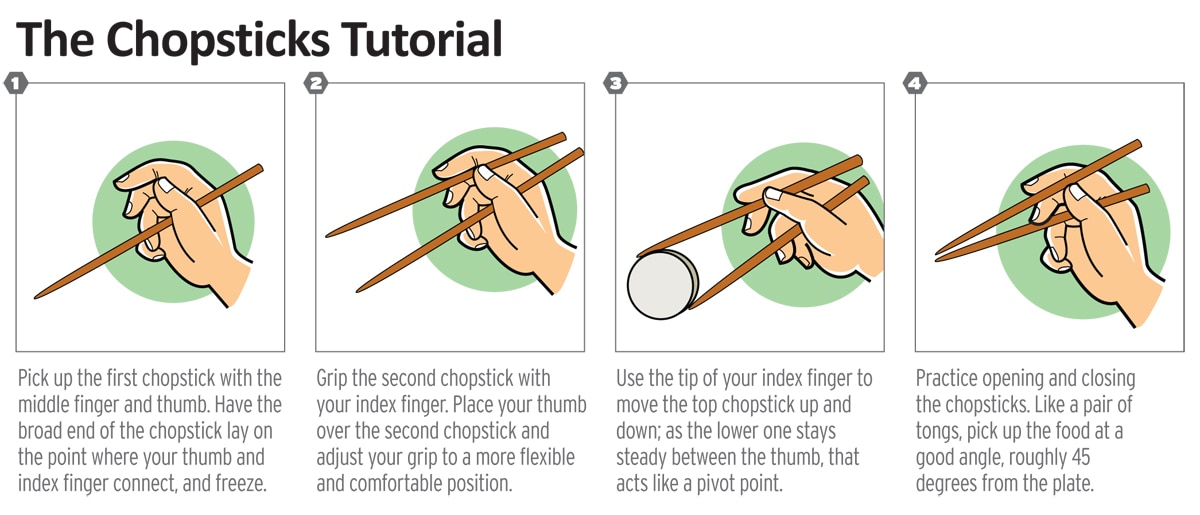 The Chopsticks Tutorial

1

Pick up the first chopstick with the middle finger and thumb. Have the broad end of the chopstick lay on the point where your thumb and index finger connect, and freeze.

2

Grip the second chopstick with your index finger. Place your thumb over the second chopstick and adjust your grip to a more flexible and comfortable position.

3

Use the tip of your index finger to move the top chopstick up and down; as the lower one stays steady between the thumb, that acts like a pivot point.

4

Practice opening and closing the chopsticks. Like a pair of tongs, pick up the food at a good angle, roughly 45 degrees from the plate.