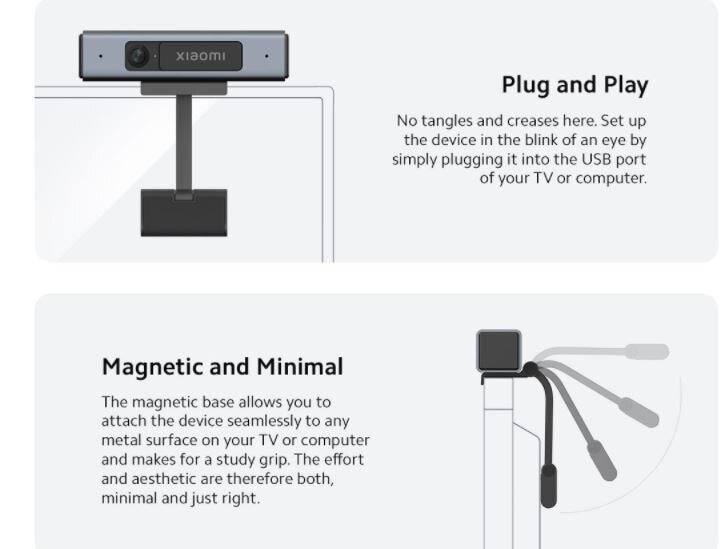 xiaomi

Plug and Play

No tangles and creases here. Set up the device in the blink of an eye by simply plugging it into the USB port of your TV or computer.

Magnetic and Minimal

The magnetic base allows you to attach the device seamlessly to any metal surface on your TV or computer and makes for a study grip. The effort and aesthetic are therefore both, minimal and just right.