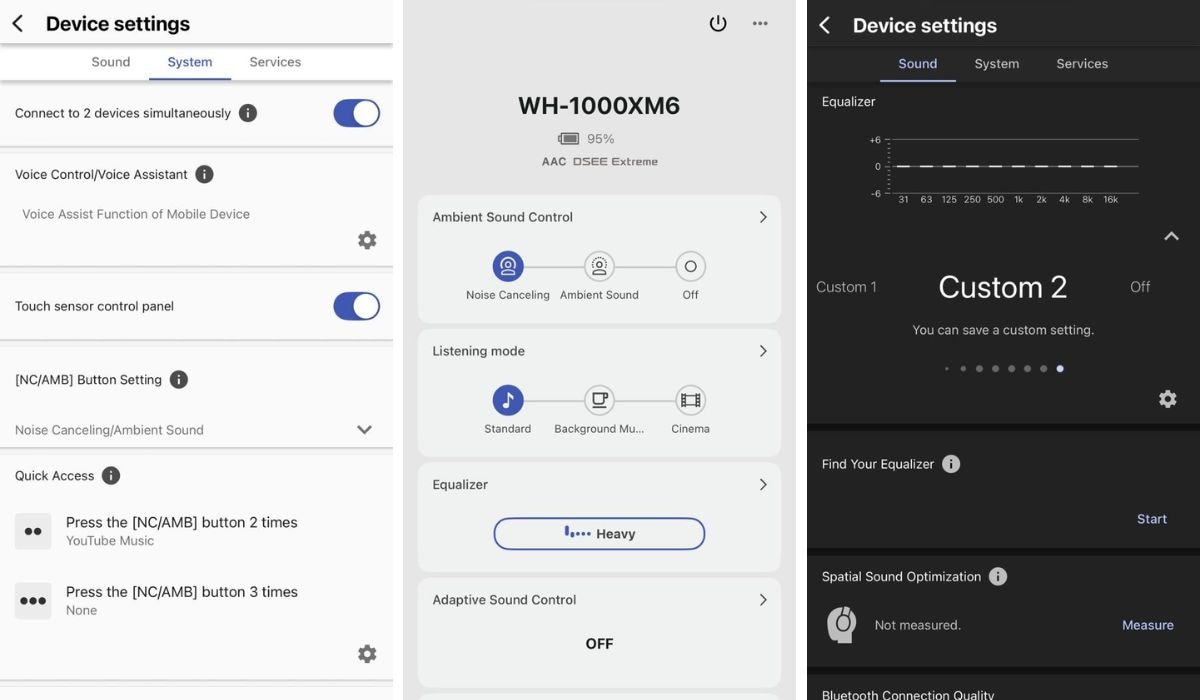 Device settings

Sound System Services

Connect to 2 devices simultaneously

Voice Control/Voice Assistant

Voice Assist Function of Mobile Device

Touch sensor control panel

[NC/AMB] Button Setting

Noise Canceling/Ambient Sound

Quick Access

Press the [NC/AMB] button 2 times
YouTube Music

Press the [NC/AMB] button 3 times
None

WH-1000XM6

95%

AAC DSEE Extreme

Ambient Sound Control

Noise Canceling Ambient Sound Off

Listening mode

Standard Background Mu... Cinema

Equalizer

Heavy

Adaptive Sound Control

OFF

Device settings

Sound System Services

Equalizer

+6
0
-6
31 63 125 250 500 1k 2k 4k 8k 16k

Custom 1 Custom 2 Off

You can save a custom setting.

Find Your Equalizer

Start

Spatial Sound Optimization

Not measured.

Measure

Bluetooth Connection Quality