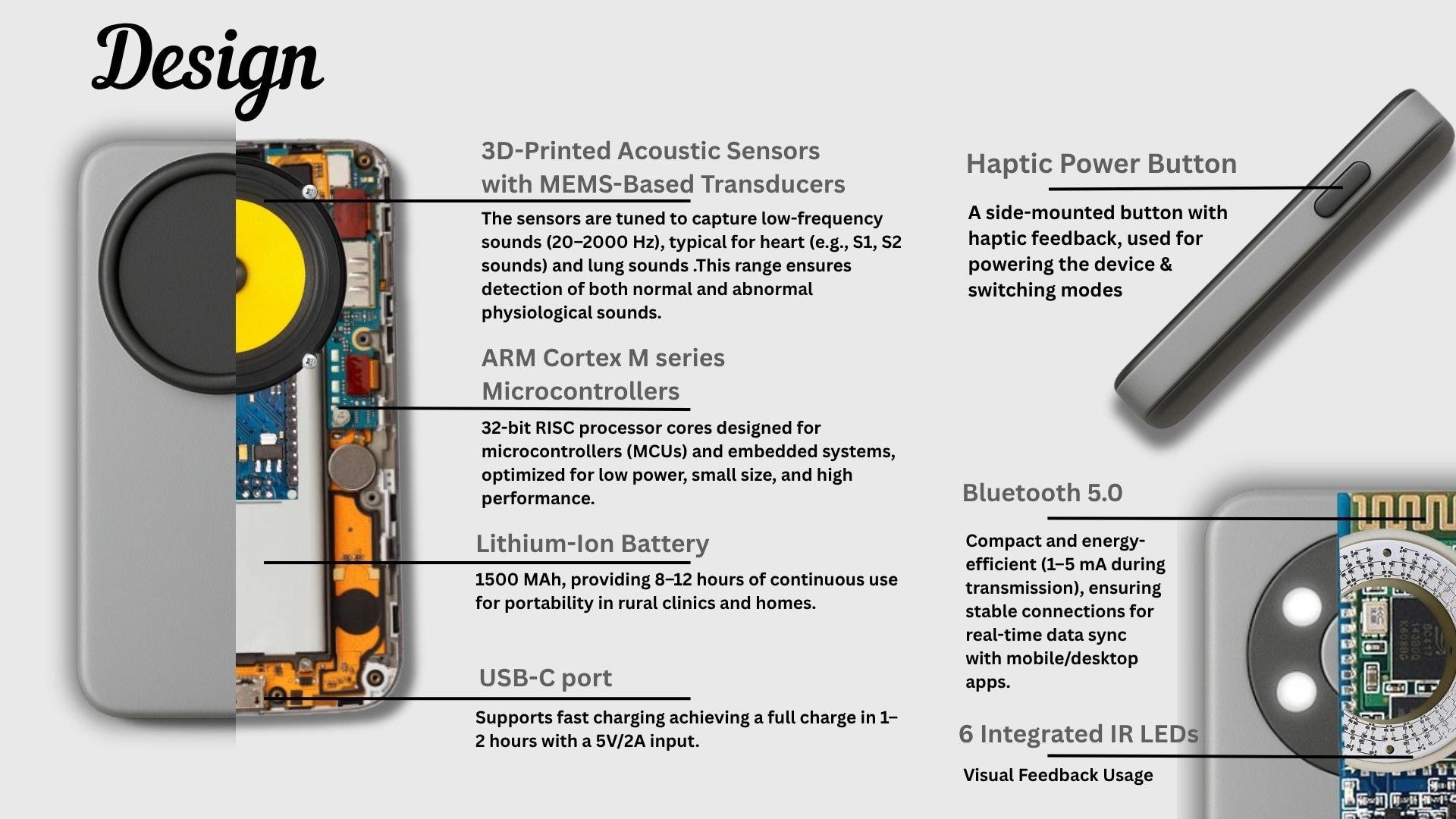 Design

3D-Printed Acoustic Sensors with MEMS-Based Transducers

The sensors are tuned to capture low-frequency sounds (20–2000 Hz), typical for heart (e.g., S1, S2 sounds) and lung sounds .This range ensures detection of both normal and abnormal physiological sounds.

ARM Cortex M series Microcontrollers

32-bit RISC processor cores designed for microcontrollers (MCUs) and embedded systems, optimized for low power, small size, and high performance.

Lithium-Ion Battery

1500 MAh, providing 8–12 hours of continuous use for portability in rural clinics and homes.

USB-C port

Supports fast charging achieving a full charge in 1–2 hours with a 5V/2A input.

Haptic Power Button

A side-mounted button with haptic feedback, used for powering the device & switching modes

Bluetooth 5.0

Compact and energy-efficient (1–5 mA during transmission), ensuring stable connections for real-time data sync with mobile/desktop apps.

6 Integrated IR LEDs

Visual Feedback Usage