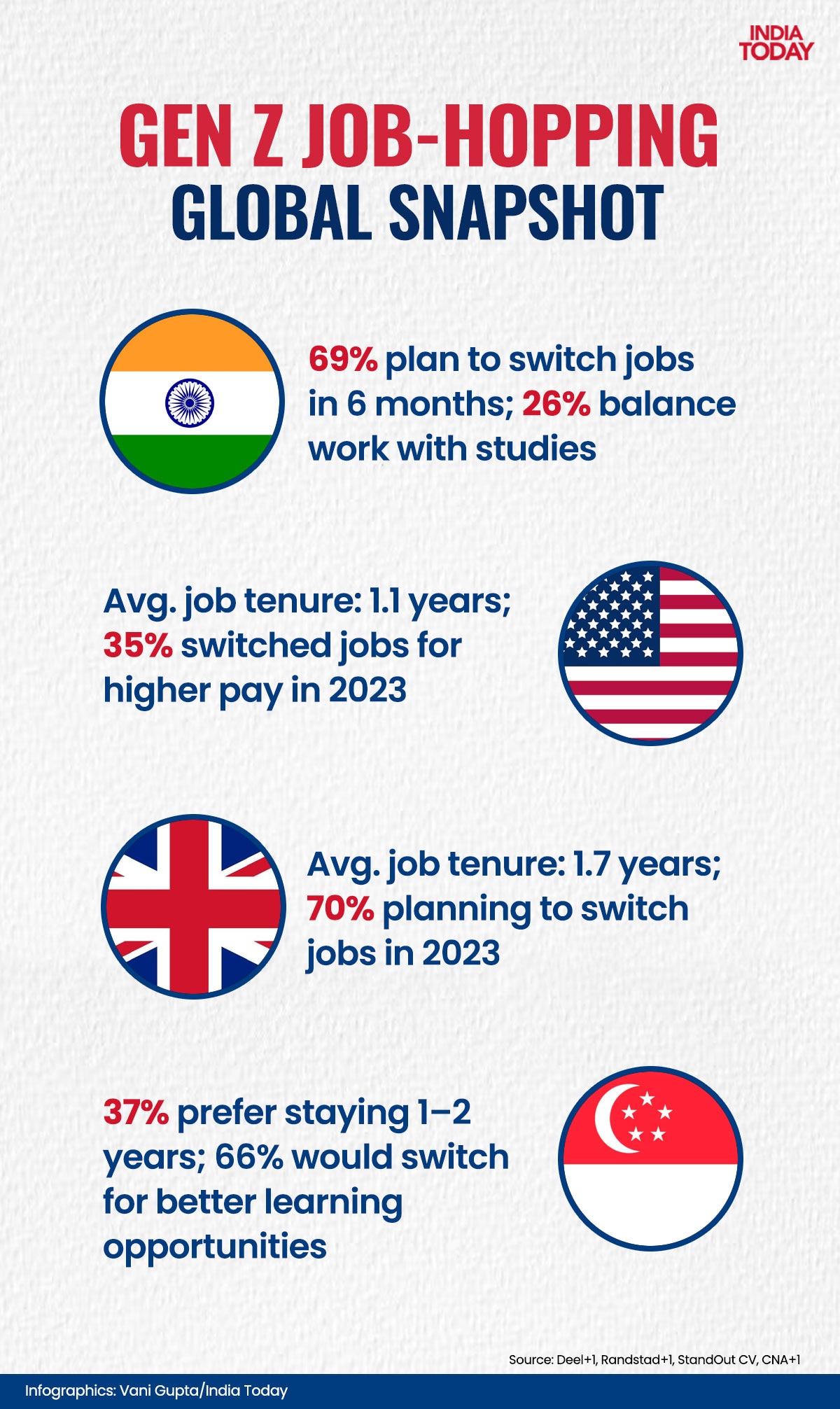 INDIA TODAY

GEN Z JOB-HOPPING
GLOBAL SNAPSHOT

69% plan to switch jobs in 6 months; 26% balance work with studies

Avg. job tenure: 1.1 years; 35% switched jobs for higher pay in 2023

Avg. job tenure: 1.7 years; 70% planning to switch jobs in 2023

37% prefer staying 1–2 years; 66% would switch for better learning opportunities

Source: Deel+1, Randstad+1, StandOut CV, CNA+1

Infographics: Vani Gupta/India Today