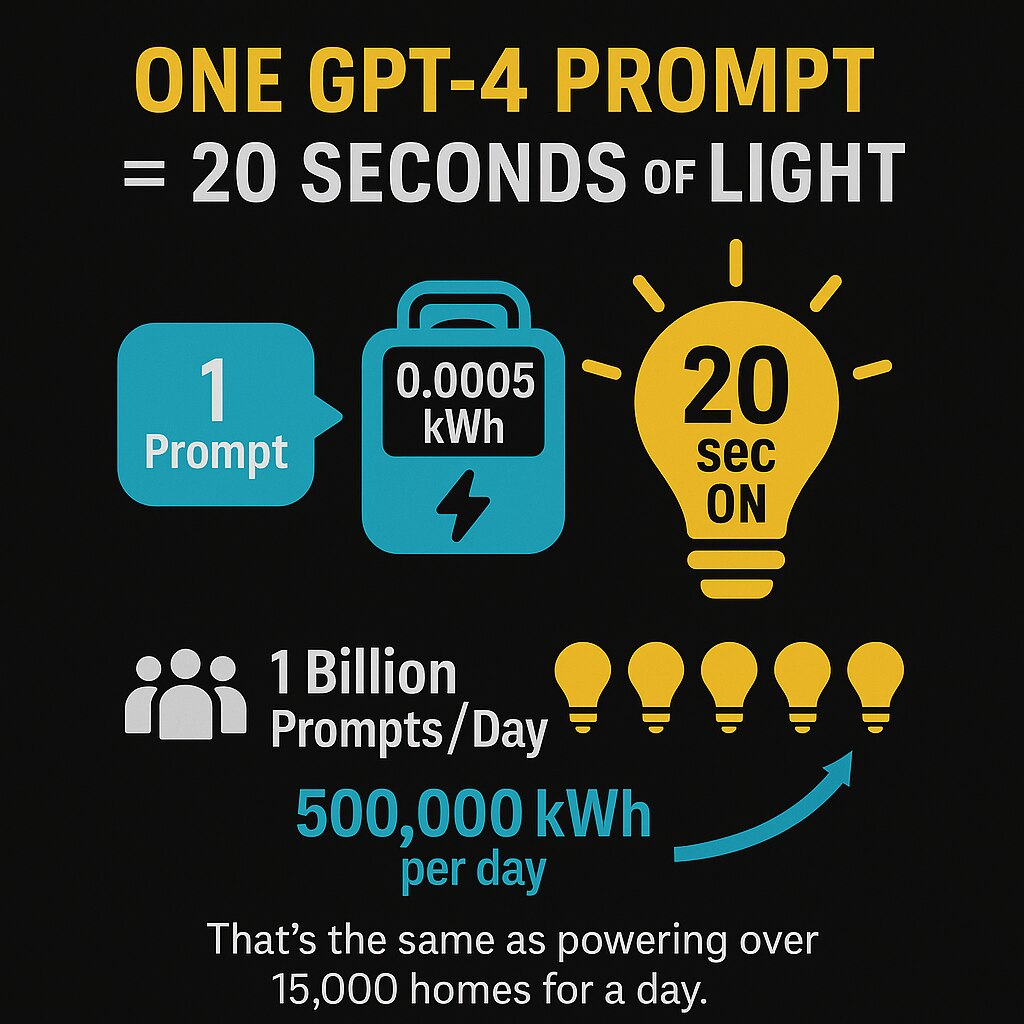 ONE GPT-4 PROMPT
= 20 SECONDS OF LIGHT

1
Prompt

0.0005
kWh

20
sec
ON

1 Billion
Prompts/Day

500,000 kWh
per day

That's the same as powering over 15,000 homes for a day.