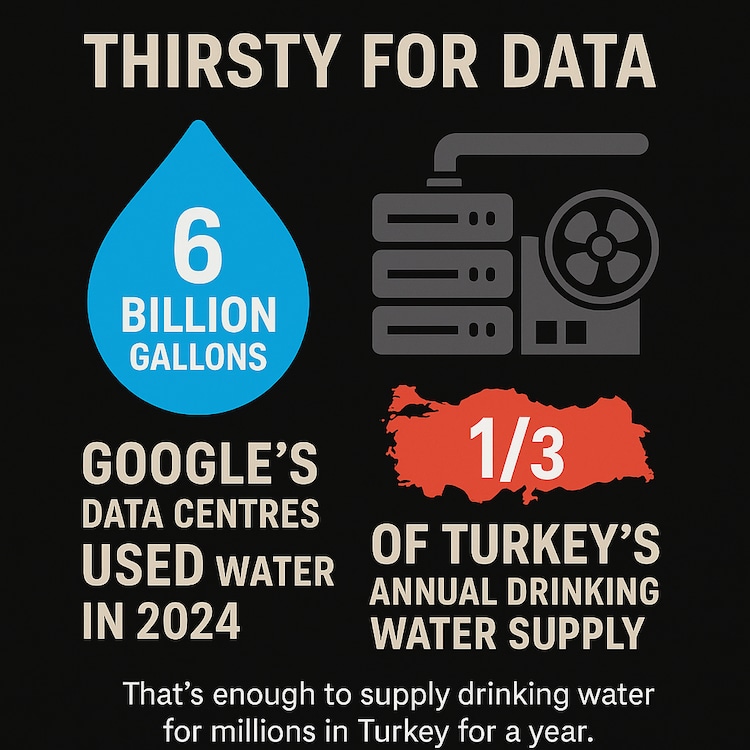 THIRSTY FOR DATA

6 BILLION GALLONS

GOOGLE'S DATA CENTRES USED WATER IN 2024

1/3

OF TURKEY'S ANNUAL DRINKING WATER SUPPLY

That's enough to supply drinking water for millions in Turkey for a year.