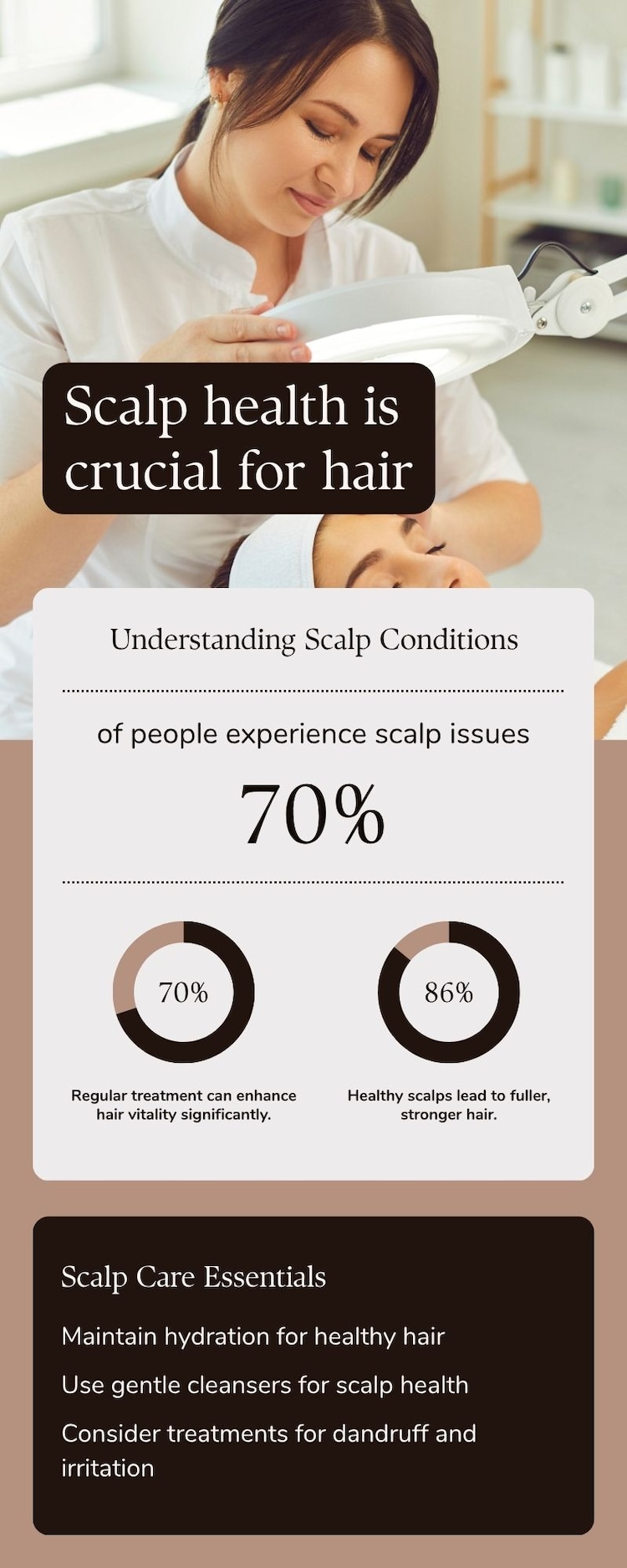 Scalp health is crucial for hair

Understanding Scalp Conditions

of people experience scalp issues

70%

70%

Regular treatment can enhance hair vitality significantly.

86%

Healthy scalps lead to fuller, stronger hair.

Scalp Care Essentials

Maintain hydration for healthy hair

Use gentle cleansers for scalp health

Consider treatments for dandruff and irritation