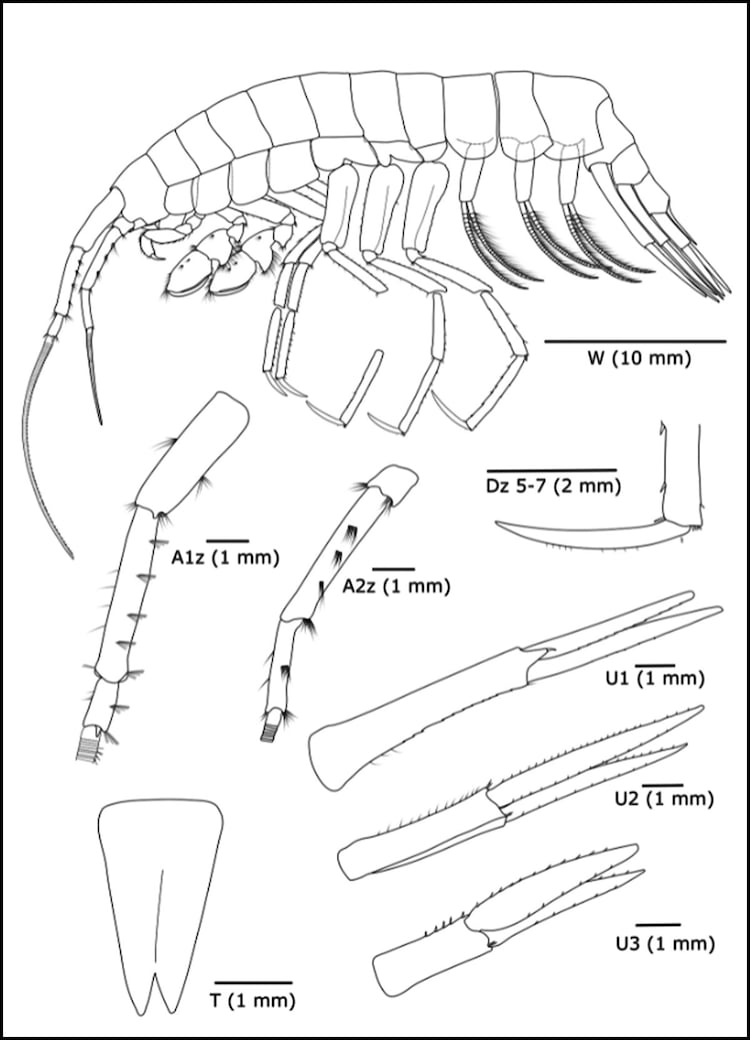 W (10 mm)

Dz 5-7 (2 mm)

A1z (1 mm)

A2z (1 mm)

U1 (1 mm)

U2 (1 mm)

U3 (1 mm)

T (1 mm)