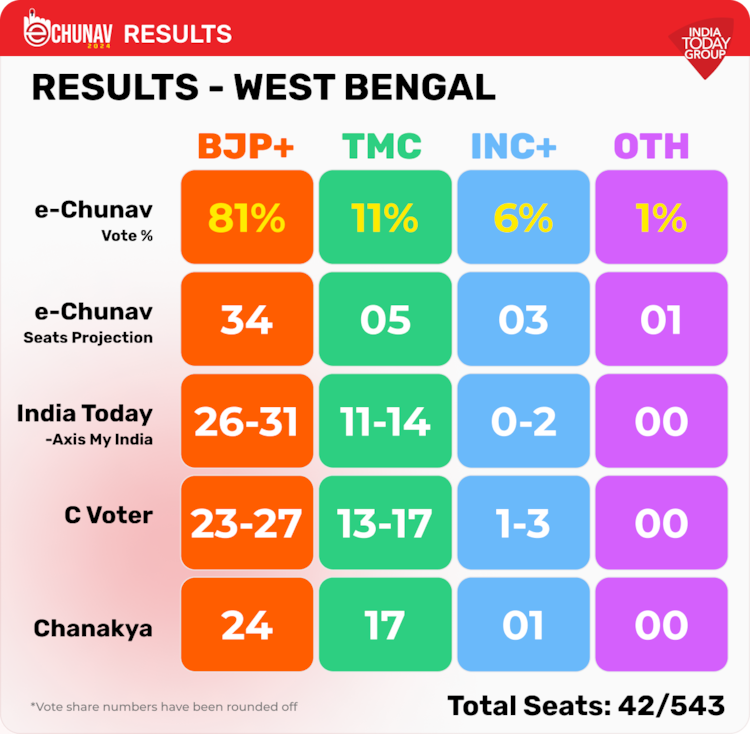 eCHUNAV 2024 RESULTS

INDIA TODAY GROUP

RESULTS - WEST BENGAL

| | BJP+ | TMC | INC+ | OTH |
|---|---|---|---|---|
| e-Chunav Vote % | 81% | 11% | 6% | 1% |
| e-Chunav Seats Projection | 34 | 05 | 03 | 01 |
| India Today -Axis My India | 26-31 | 11-14 | 0-2 | 00 |
| C Voter | 23-27 | 13-17 | 1-3 | 00 |
| Chanakya | 24 | 17 | 01 | 00 |

*Vote share numbers have been rounded off

Total Seats: 42/543