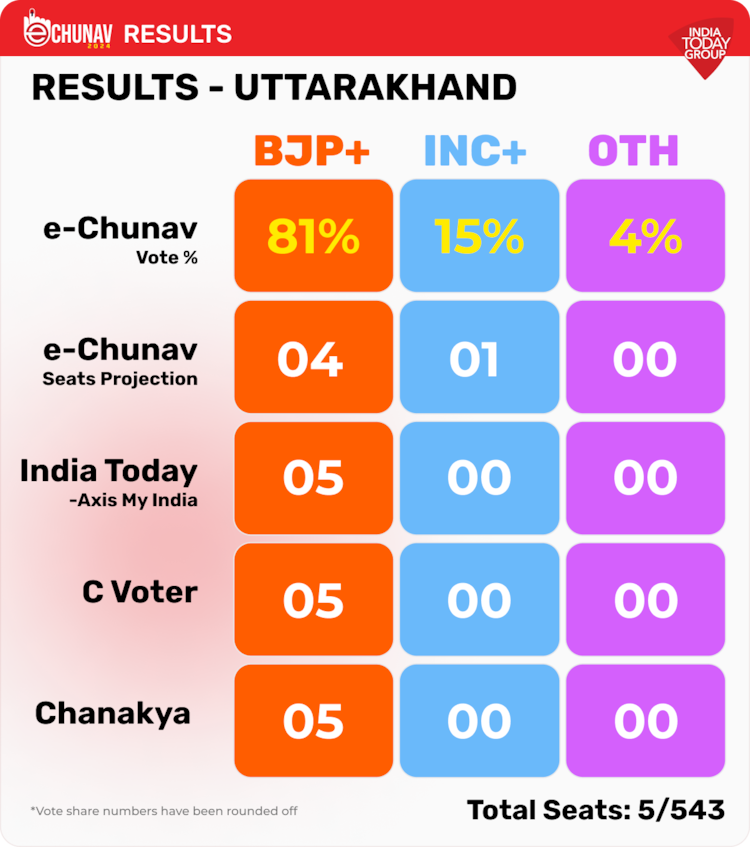 eCHUNAV 2024 RESULTS

INDIA TODAY GROUP

RESULTS - UTTARAKHAND

| | BJP+ | INC+ | OTH |
|---|---|---|---|
| e-Chunav Vote % | 81% | 15% | 4% |
| e-Chunav Seats Projection | 04 | 01 | 00 |
| India Today -Axis My India | 05 | 00 | 00 |
| C Voter | 05 | 00 | 00 |
| Chanakya | 05 | 00 | 00 |

*Vote share numbers have been rounded off

Total Seats: 5/543