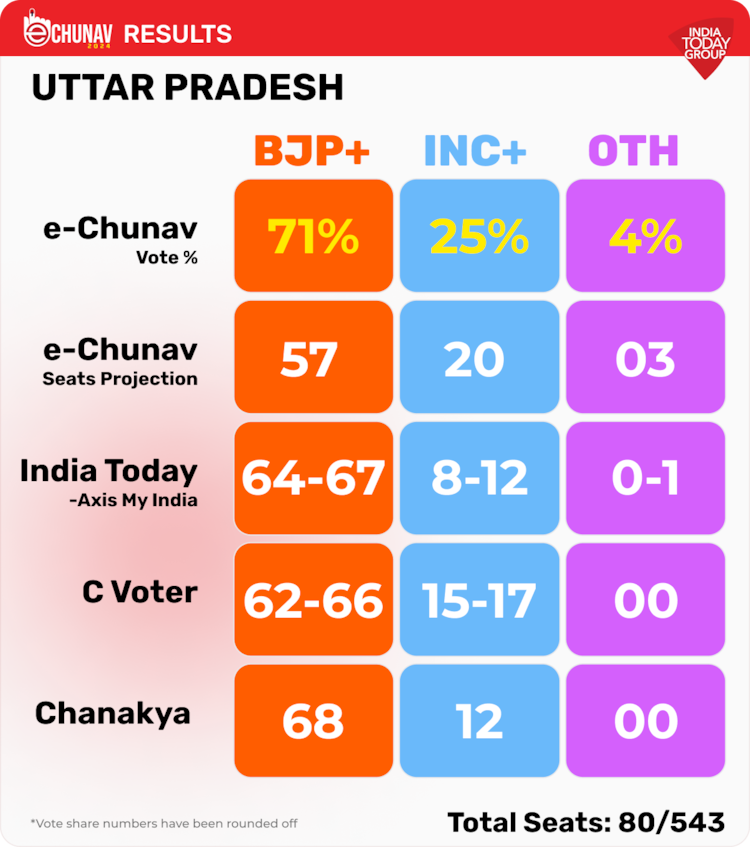 eCHUNAV 2024 RESULTS

INDIA TODAY GROUP

UTTAR PRADESH

| | BJP+ | INC+ | OTH |
|---|---|---|---|
| e-Chunav Vote % | 71% | 25% | 4% |
| e-Chunav Seats Projection | 57 | 20 | 03 |
| India Today -Axis My India | 64-67 | 8-12 | 0-1 |
| C Voter | 62-66 | 15-17 | 00 |
| Chanakya | 68 | 12 | 00 |

*Vote share numbers have been rounded off

Total Seats: 80/543