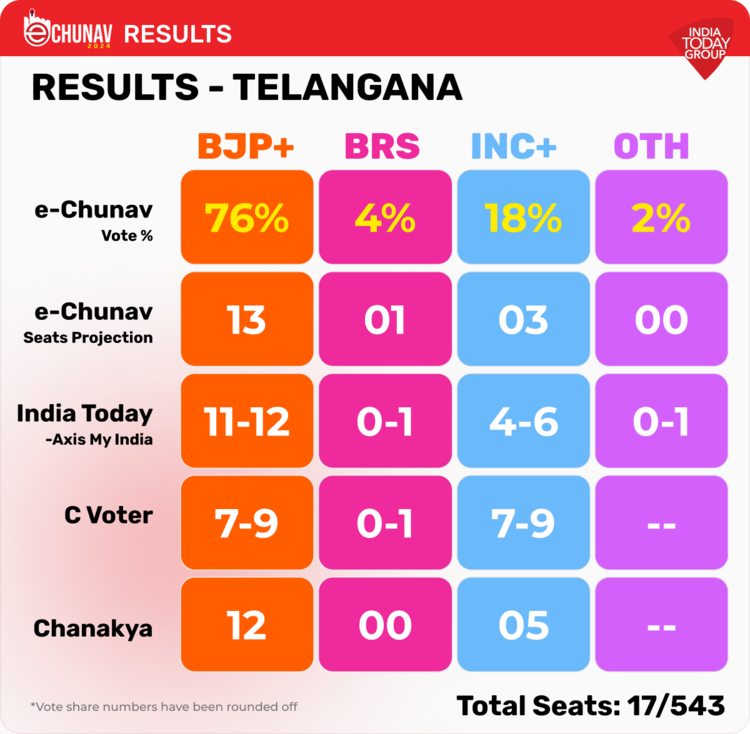 eCHUNAV 2024 RESULTS

INDIA TODAY GROUP

RESULTS - TELANGANA

| | BJP+ | BRS | INC+ | OTH |
|---|---|---|---|---|
| e-Chunav Vote % | 76% | 4% | 18% | 2% |
| e-Chunav Seats Projection | 13 | 01 | 03 | 00 |
| India Today -Axis My India | 11-12 | 0-1 | 4-6 | 0-1 |
| C Voter | 7-9 | 0-1 | 7-9 | -- |
| Chanakya | 12 | 00 | 05 | -- |

*Vote share numbers have been rounded off

Total Seats: 17/543