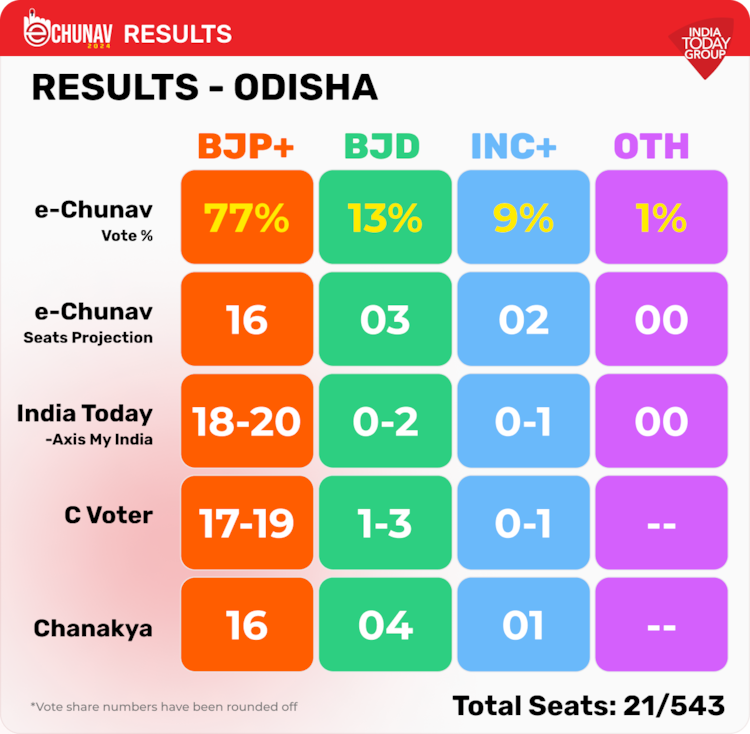 eCHUNAV 2024 RESULTS

INDIA TODAY GROUP

RESULTS - ODISHA

| | BJP+ | BJD | INC+ | OTH |
|---|---|---|---|---|
| e-Chunav Vote % | 77% | 13% | 9% | 1% |
| e-Chunav Seats Projection | 16 | 03 | 02 | 00 |
| India Today -Axis My India | 18-20 | 0-2 | 0-1 | 00 |
| C Voter | 17-19 | 1-3 | 0-1 | -- |
| Chanakya | 16 | 04 | 01 | -- |

*Vote share numbers have been rounded off

Total Seats: 21/543