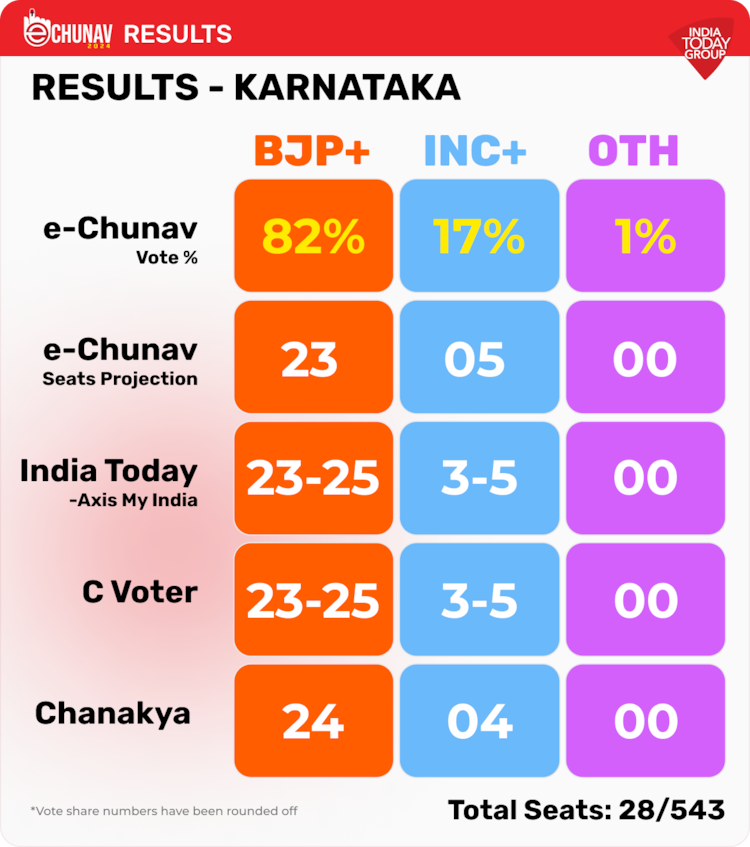 eCHUNAV 2024 RESULTS

INDIA TODAY GROUP

RESULTS - KARNATAKA

| | BJP+ | INC+ | OTH |
|---|---|---|---|
| e-Chunav Vote % | 82% | 17% | 1% |
| e-Chunav Seats Projection | 23 | 05 | 00 |
| India Today -Axis My India | 23-25 | 3-5 | 00 |
| C Voter | 23-25 | 3-5 | 00 |
| Chanakya | 24 | 04 | 00 |

*Vote share numbers have been rounded off

Total Seats: 28/543