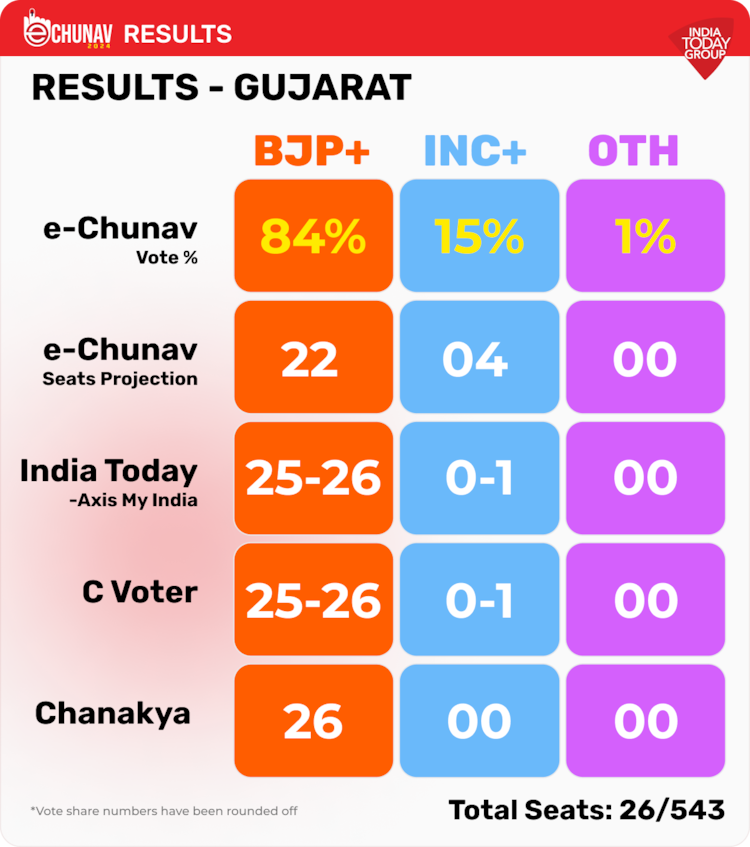 eCHUNAV 2024 RESULTS

INDIA TODAY GROUP

RESULTS - GUJARAT

| | BJP+ | INC+ | OTH |
|---|---|---|---|
| e-Chunav Vote % | 84% | 15% | 1% |
| e-Chunav Seats Projection | 22 | 04 | 00 |
| India Today -Axis My India | 25-26 | 0-1 | 00 |
| C Voter | 25-26 | 0-1 | 00 |
| Chanakya | 26 | 00 | 00 |

*Vote share numbers have been rounded off

Total Seats: 26/543