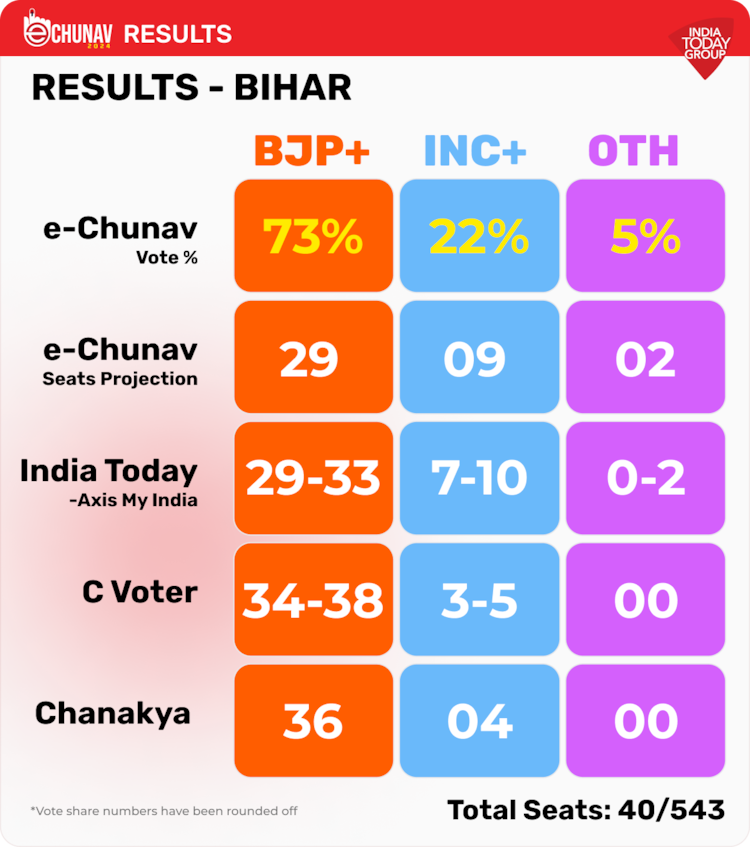 eCHUNAV 2024 RESULTS

INDIA TODAY GROUP

RESULTS - BIHAR

| | BJP+ | INC+ | OTH |
|---|---|---|---|
| e-Chunav Vote % | 73% | 22% | 5% |
| e-Chunav Seats Projection | 29 | 09 | 02 |
| India Today -Axis My India | 29-33 | 7-10 | 0-2 |
| C Voter | 34-38 | 3-5 | 00 |
| Chanakya | 36 | 04 | 00 |

*Vote share numbers have been rounded off

Total Seats: 40/543