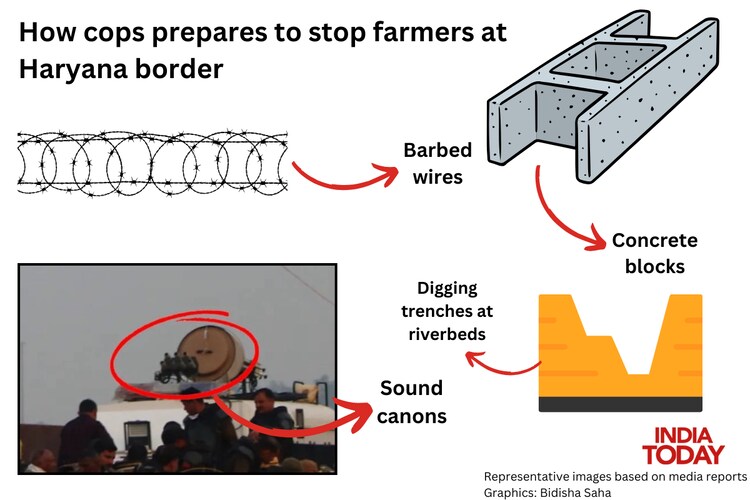 How cops prepares to stop farmers at Haryana border

Barbed wires

Concrete blocks

Digging trenches at riverbeds

Sound canons

INDIA TODAY

Representative images based on media reports
Graphics: Bidisha Saha