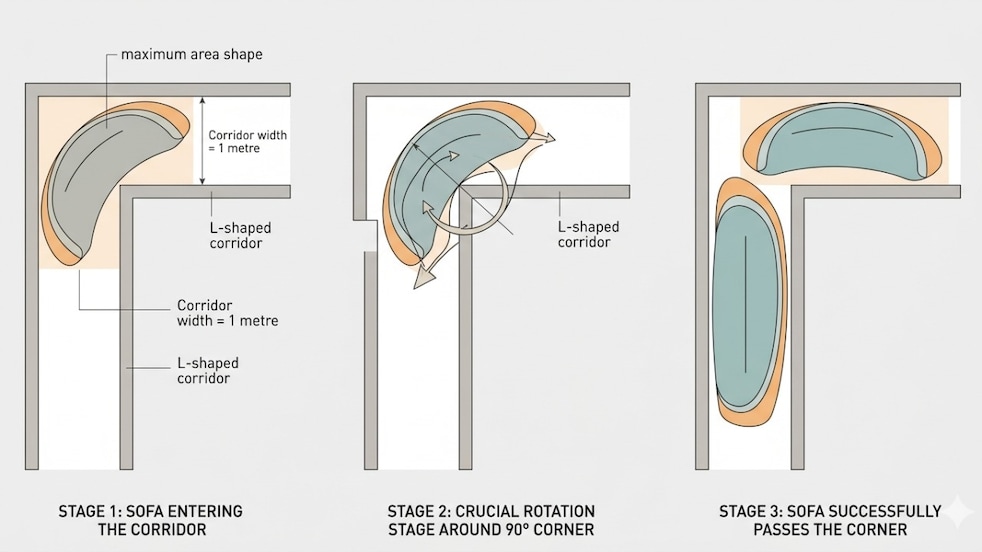 maximum area shape

Corridor width = 1 metre

L-shaped corridor

Corridor width = 1 metre

L-shaped corridor

STAGE 1: SOFA ENTERING THE CORRIDOR

L-shaped corridor

STAGE 2: CRUCIAL ROTATION STAGE AROUND 90° CORNER

STAGE 3: SOFA SUCCESSFULLY PASSES THE CORNER