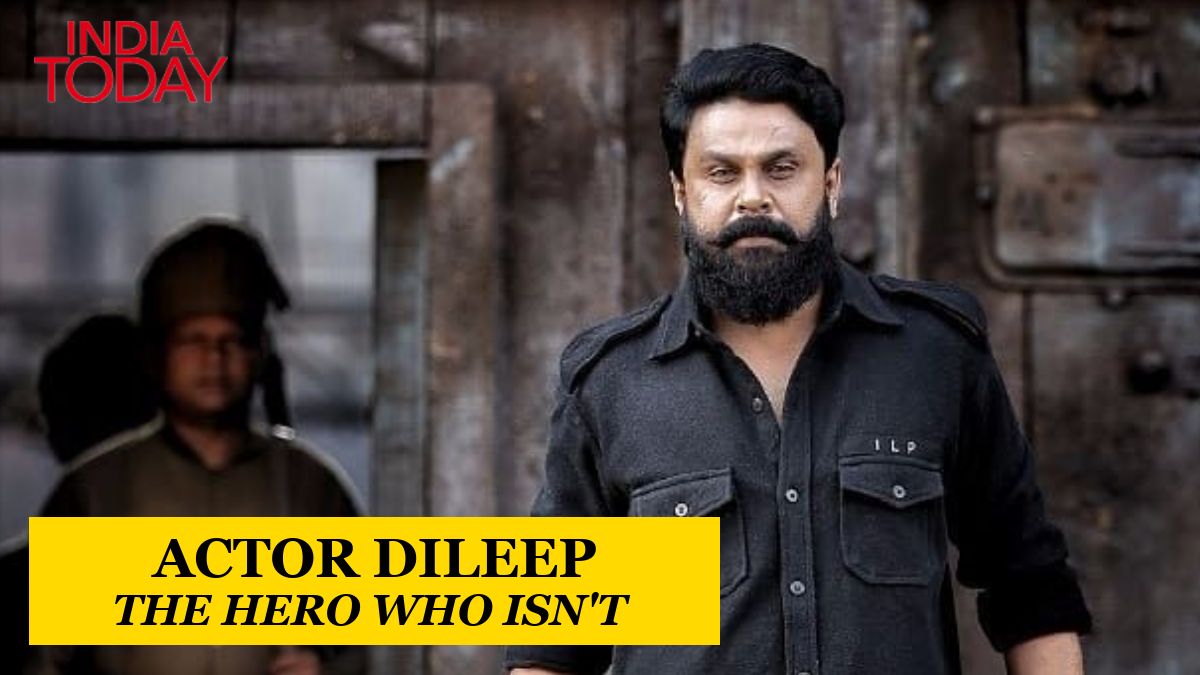 INDIA TODAY

ILP

ACTOR DILEEP
THE HERO WHO ISN'T