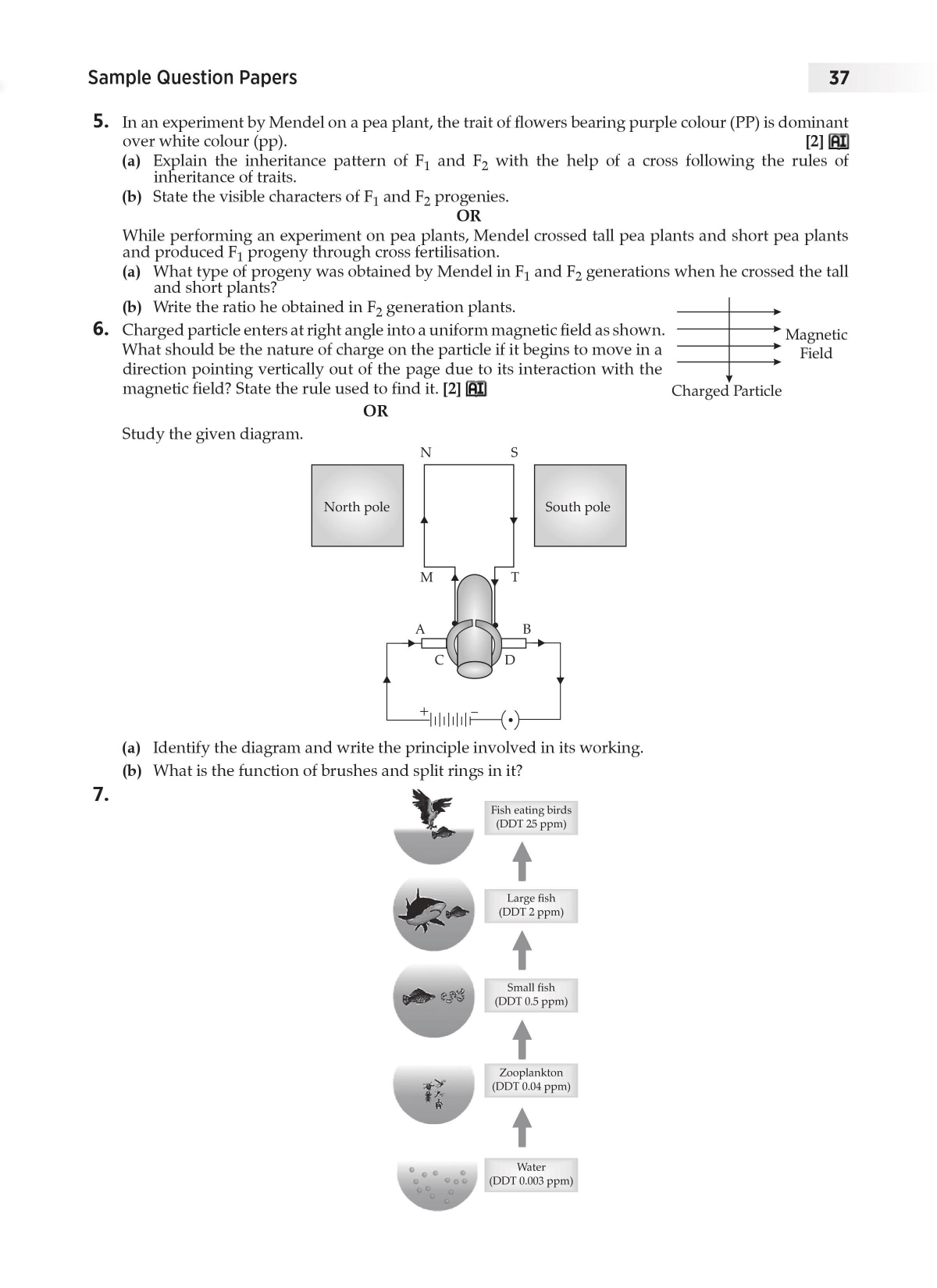 Sample Question Papers

37

5. In an experiment by Mendel on a pea plant, the trait of flowers bearing purple colour (PP) is dominant over white colour (pp). [2] AI

(a) Explain the inheritance pattern of $F_1$ and $F_2$ with the help of a cross following the rules of inheritance of traits.

(b) State the visible characters of $F_1$ and $F_2$ progenies.

OR

While performing an experiment on pea plants, Mendel crossed tall pea plants and short pea plants and produced $F_1$ progeny through cross fertilisation.

(a) What type of progeny was obtained by Mendel in $F_1$ and $F_2$ generations when he crossed the tall and short plants?

(b) Write the ratio he obtained in $F_2$ generation plants.

6. Charged particle enters at right angle into a uniform magnetic field as shown. What should be the nature of charge on the particle if it begins to move in a direction pointing vertically out of the page due to its interaction with the magnetic field? State the rule used to find it. [2] AI

Magnetic Field

Charged Particle

OR

Study the given diagram.

N S

North pole

South pole

M T

A B

C D

+ −

(a) Identify the diagram and write the principle involved in its working.

(b) What is the function of brushes and split rings in it?

7.

Fish eating birds (DDT 25 ppm)

Large fish (DDT 2 ppm)

Small fish (DDT 0.5 ppm)

Zooplankton (DDT 0.04 ppm)

Water (DDT 0.003 ppm)