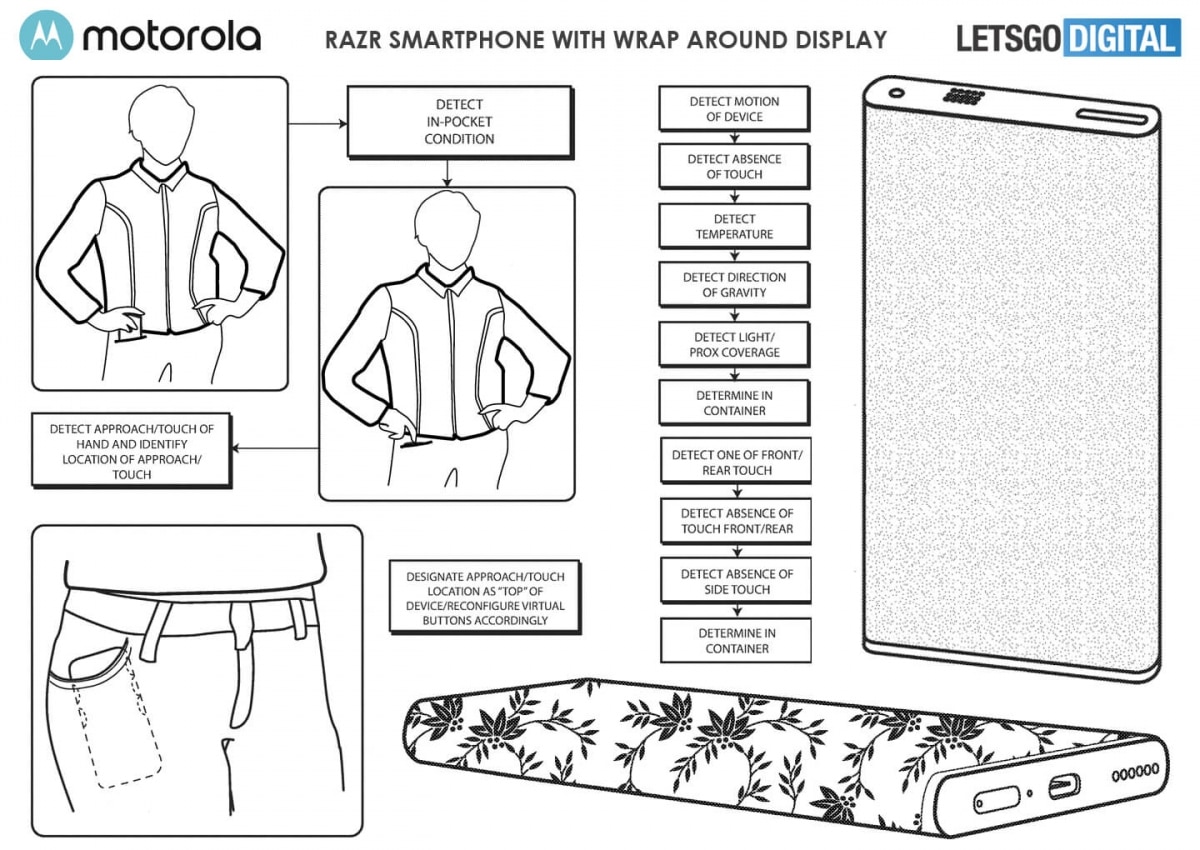 motorola

RAZR SMARTPHONE WITH WRAP AROUND DISPLAY

LETSGO DIGITAL

DETECT IN-POCKET CONDITION

DETECT APPROACH/TOUCH OF HAND AND IDENTIFY LOCATION OF APPROACH/ TOUCH

DESIGNATE APPROACH/TOUCH LOCATION AS "TOP" OF DEVICE/RECONFIGURE VIRTUAL BUTTONS ACCORDINGLY

DETECT MOTION OF DEVICE

DETECT ABSENCE OF TOUCH

DETECT TEMPERATURE

DETECT DIRECTION OF GRAVITY

DETECT LIGHT/ PROX COVERAGE

DETERMINE IN CONTAINER

DETECT ONE OF FRONT/ REAR TOUCH

DETECT ABSENCE OF TOUCH FRONT/REAR

DETECT ABSENCE OF SIDE TOUCH

DETERMINE IN CONTAINER