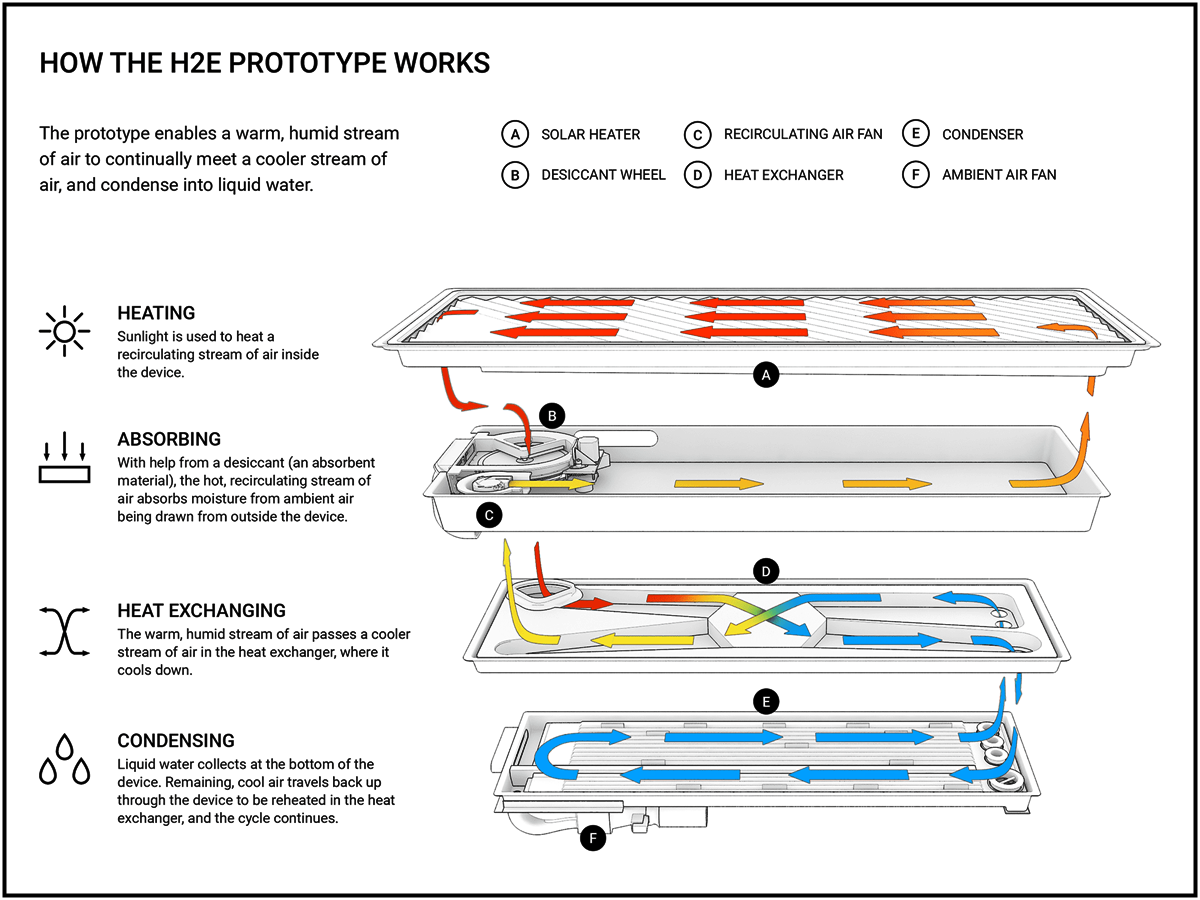 HOW THE H2E PROTOTYPE WORKS

The prototype enables a warm, humid stream of air to continually meet a cooler stream of air, and condense into liquid water.

A SOLAR HEATER
B DESICCANT WHEEL
C RECIRCULATING AIR FAN
D HEAT EXCHANGER
E CONDENSER
F AMBIENT AIR FAN

HEATING
Sunlight is used to heat a recirculating stream of air inside the device.

ABSORBING
With help from a desiccant (an absorbent material), the hot, recirculating stream of air absorbs moisture from ambient air being drawn from outside the device.

HEAT EXCHANGING
The warm, humid stream of air passes a cooler stream of air in the heat exchanger, where it cools down.

CONDENSING
Liquid water collects at the bottom of the device. Remaining, cool air travels back up through the device to be reheated in the heat exchanger, and the cycle continues.

A
B
C
D
E
F