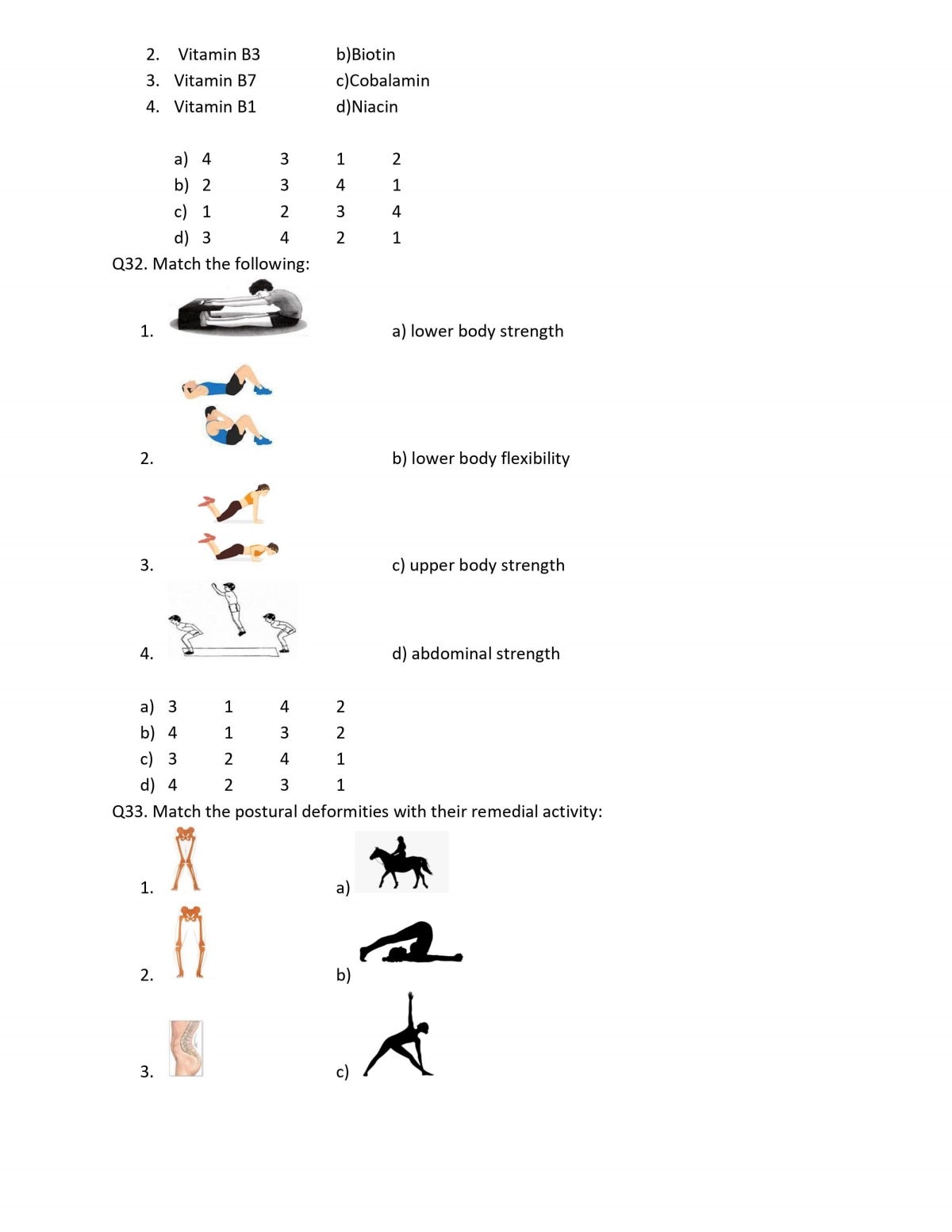 2. Vitamin B3 b)Biotin
3. Vitamin B7 c)Cobalamin
4. Vitamin B1 d)Niacin

a) 4 3 1 2
b) 2 3 4 1
c) 1 2 3 4
d) 3 4 2 1

Q32. Match the following:

1. a) lower body strength

2. b) lower body flexibility

3. c) upper body strength

4. d) abdominal strength

a) 3 1 4 2
b) 4 1 3 2
c) 3 2 4 1
d) 4 2 3 1

Q33. Match the postural deformities with their remedial activity:

1. a)

2. b)

3. c)