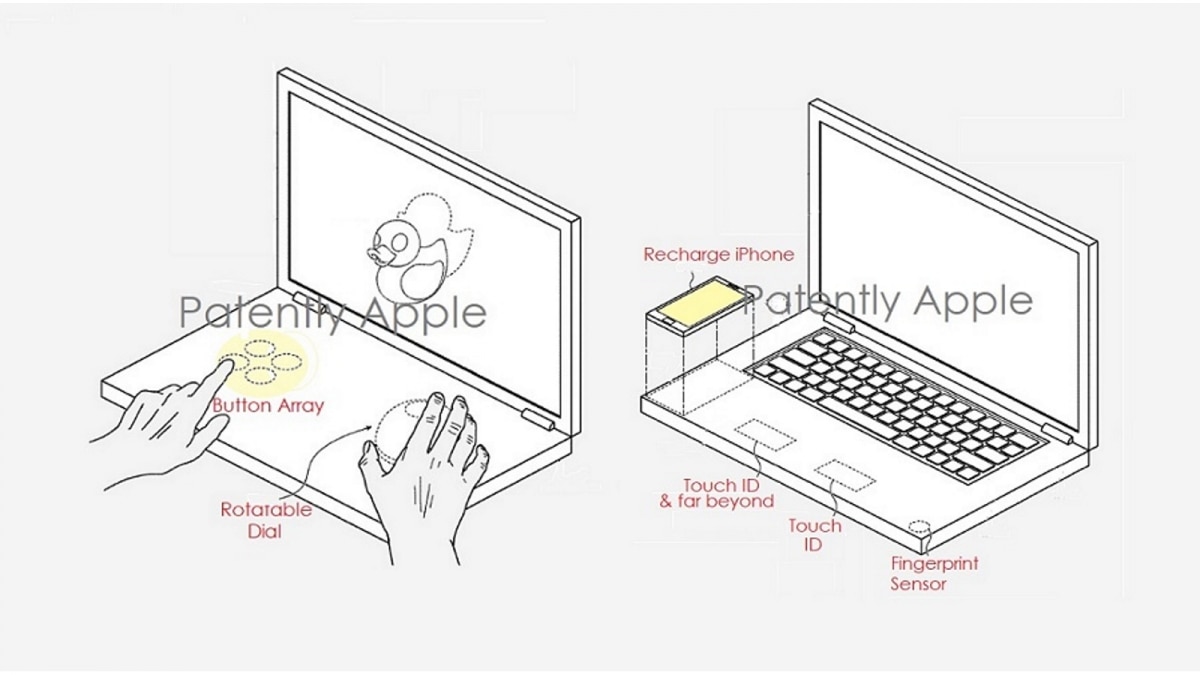 Patently Apple

Button Array

Rotatable Dial

Recharge iPhone

Patently Apple

Touch ID & far beyond

Touch ID

Fingerprint Sensor