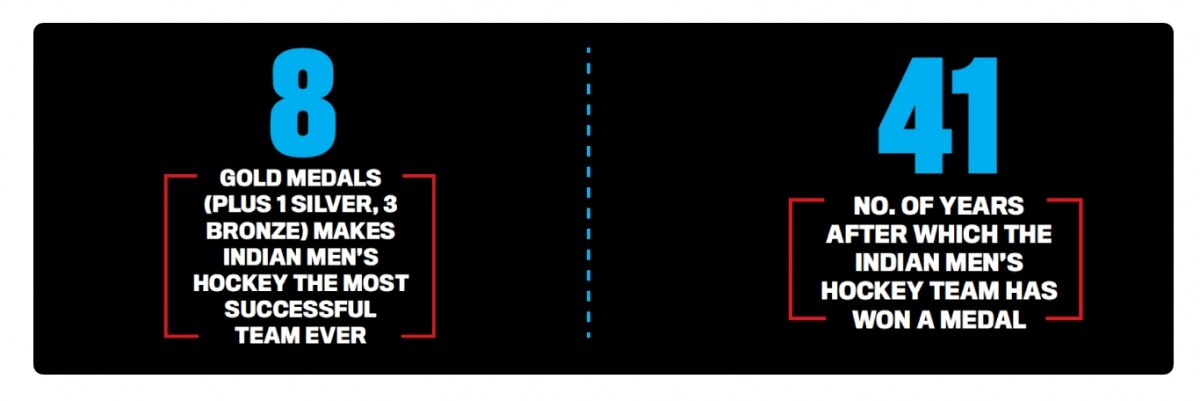 8

GOLD MEDALS (PLUS 1 SILVER, 3 BRONZE) MAKES INDIAN MEN'S HOCKEY THE MOST SUCCESSFUL TEAM EVER

41

NO. OF YEARS AFTER WHICH THE INDIAN MEN'S HOCKEY TEAM HAS WON A MEDAL