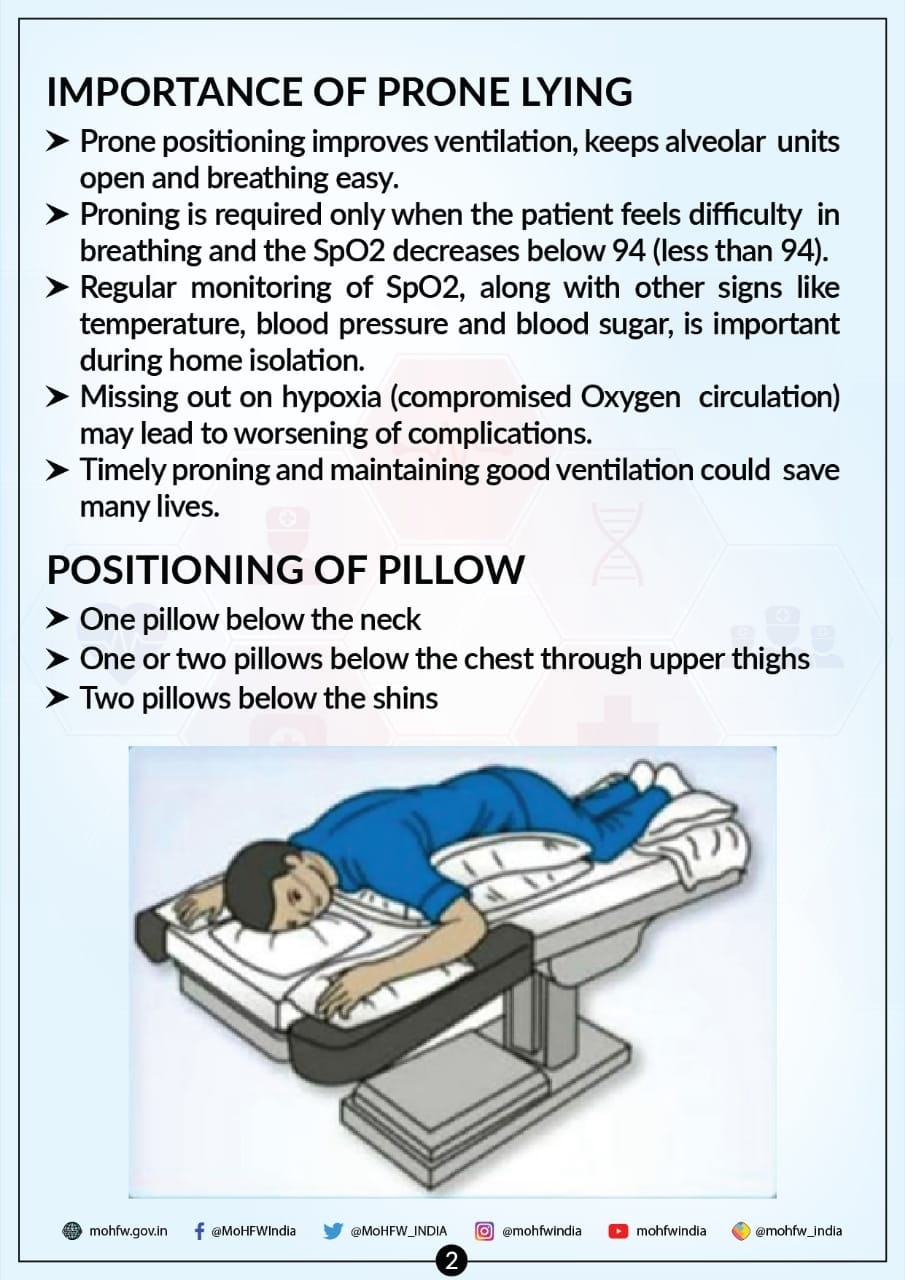 IMPORTANCE OF PRONE LYING

➤ Prone positioning improves ventilation, keeps alveolar units open and breathing easy.
➤ Proning is required only when the patient feels difficulty in breathing and the SpO2 decreases below 94 (less than 94).
➤ Regular monitoring of SpO2, along with other signs like temperature, blood pressure and blood sugar, is important during home isolation.
➤ Missing out on hypoxia (compromised Oxygen circulation) may lead to worsening of complications.
➤ Timely proning and maintaining good ventilation could save many lives.

POSITIONING OF PILLOW

➤ One pillow below the neck
➤ One or two pillows below the chest through upper thighs
➤ Two pillows below the shins

mohfw.gov.in @MoHFWIndia @MoHFW_INDIA @mohfwindia mohfwindia @mohfw_india

2