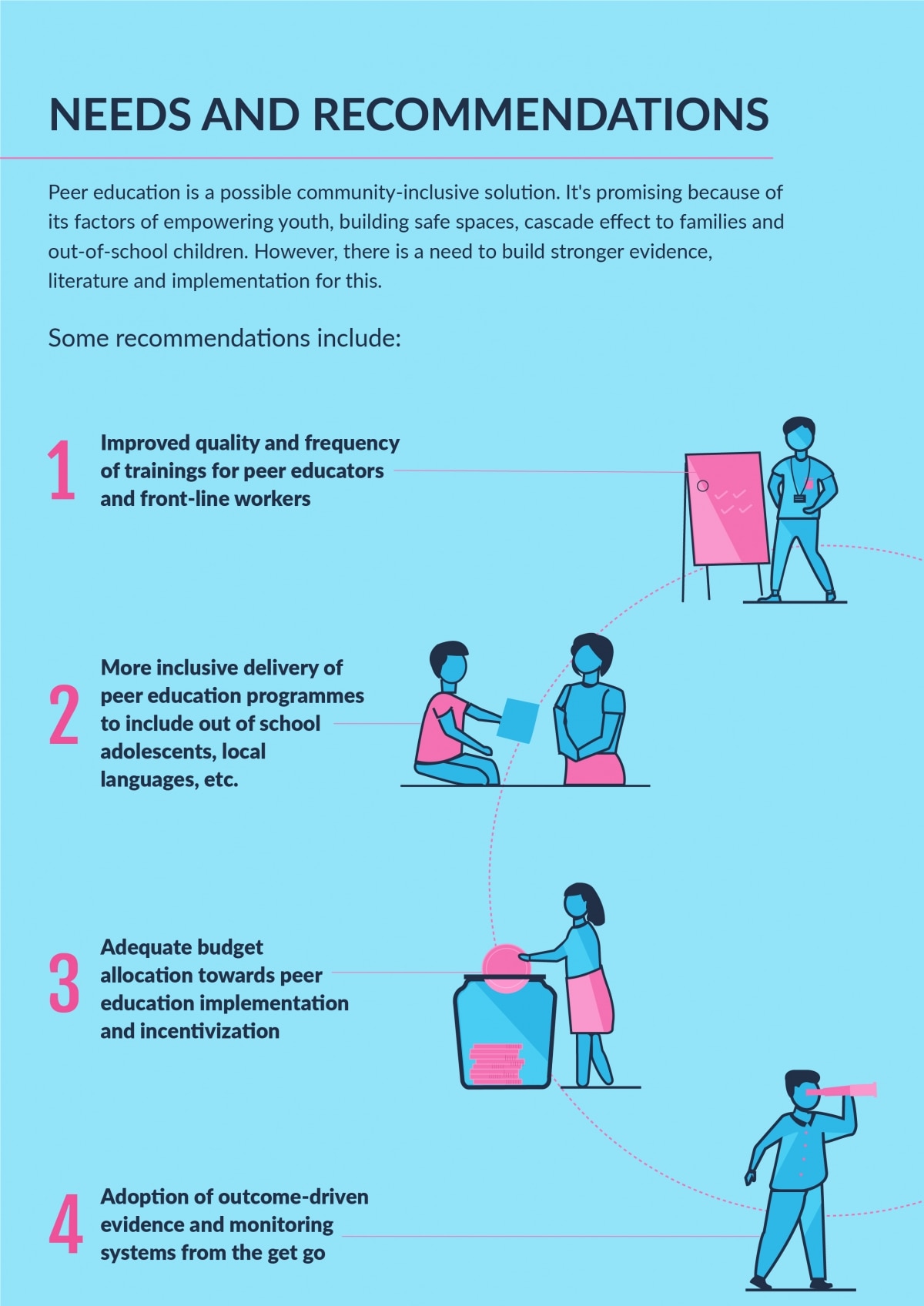 NEEDS AND RECOMMENDATIONS

Peer education is a possible community-inclusive solution. It's promising because of its factors of empowering youth, building safe spaces, cascade effect to families and out-of-school children. However, there is a need to build stronger evidence, literature and implementation for this.

Some recommendations include:

1 Improved quality and frequency of trainings for peer educators and front-line workers

2 More inclusive delivery of peer education programmes to include out of school adolescents, local languages, etc.

3 Adequate budget allocation towards peer education implementation and incentivization

4 Adoption of outcome-driven evidence and monitoring systems from the get go