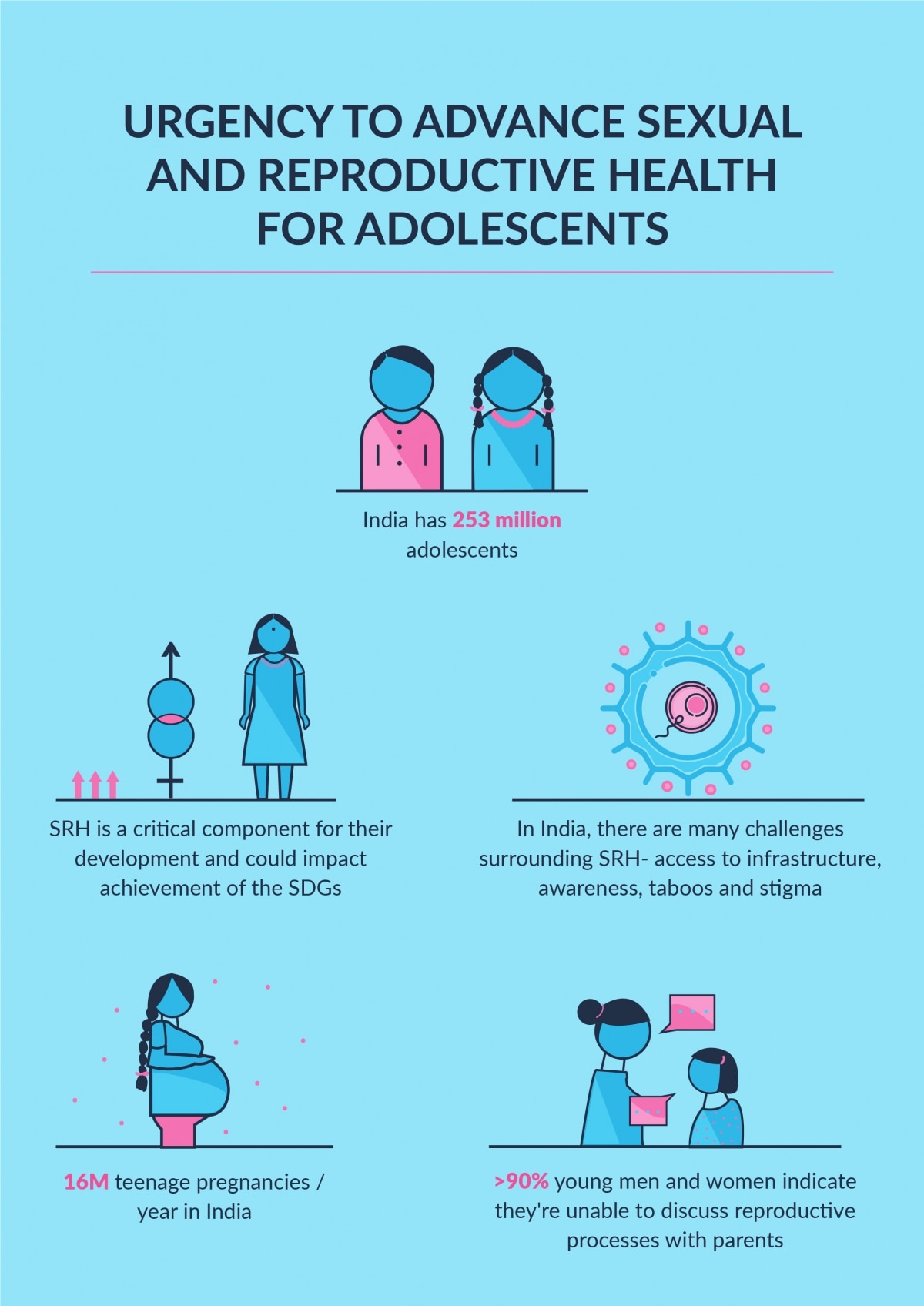 URGENCY TO ADVANCE SEXUAL AND REPRODUCTIVE HEALTH FOR ADOLESCENTS

India has 253 million adolescents

SRH is a critical component for their development and could impact achievement of the SDGs

In India, there are many challenges surrounding SRH- access to infrastructure, awareness, taboos and stigma

16M teenage pregnancies / year in India

>90% young men and women indicate they're unable to discuss reproductive processes with parents