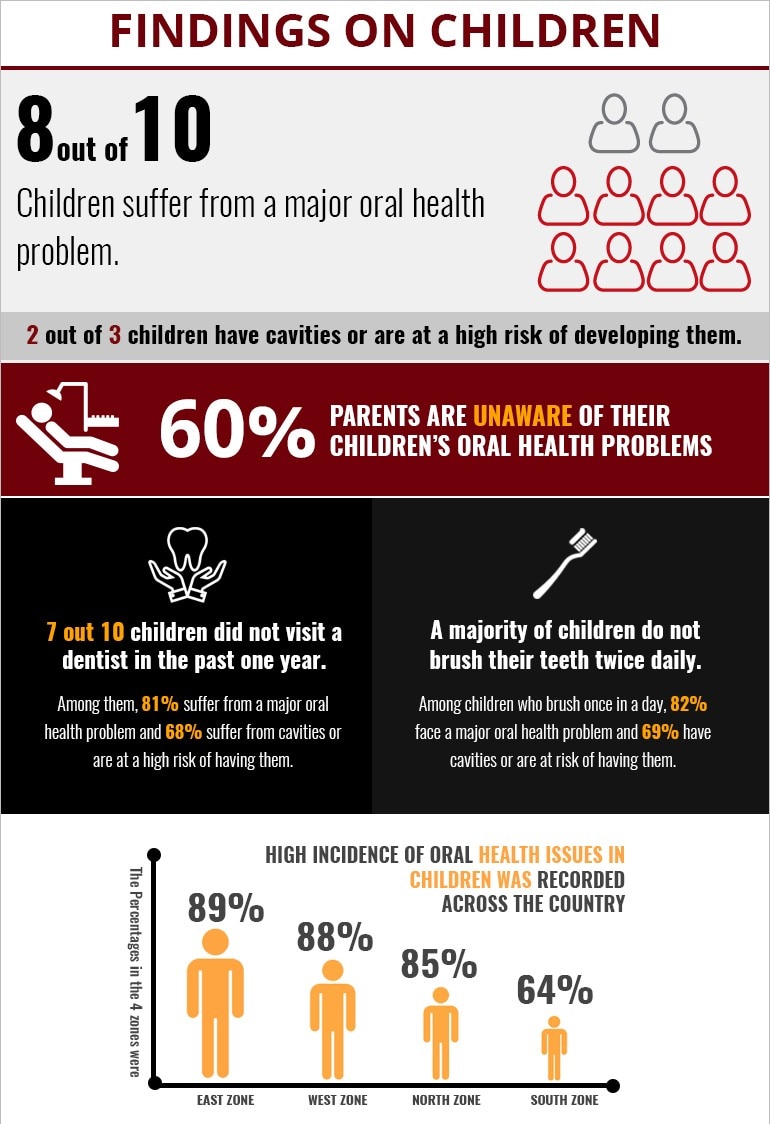 FINDINGS ON CHILDREN

8 out of 10

Children suffer from a major oral health problem.

2 out of 3 children have cavities or are at a high risk of developing them.

60% PARENTS ARE UNAWARE OF THEIR CHILDREN'S ORAL HEALTH PROBLEMS

7 out 10 children did not visit a dentist in the past one year.

Among them, 81% suffer from a major oral health problem and 68% suffer from cavities or are at a high risk of having them.

A majority of children do not brush their teeth twice daily.

Among children who brush once in a day, 82% face a major oral health problem and 69% have cavities or are at risk of having them.

HIGH INCIDENCE OF ORAL HEALTH ISSUES IN CHILDREN WAS RECORDED ACROSS THE COUNTRY

The Percentages in the 4 zones were

89%
88%
85%
64%

EAST ZONE
WEST ZONE
NORTH ZONE
SOUTH ZONE