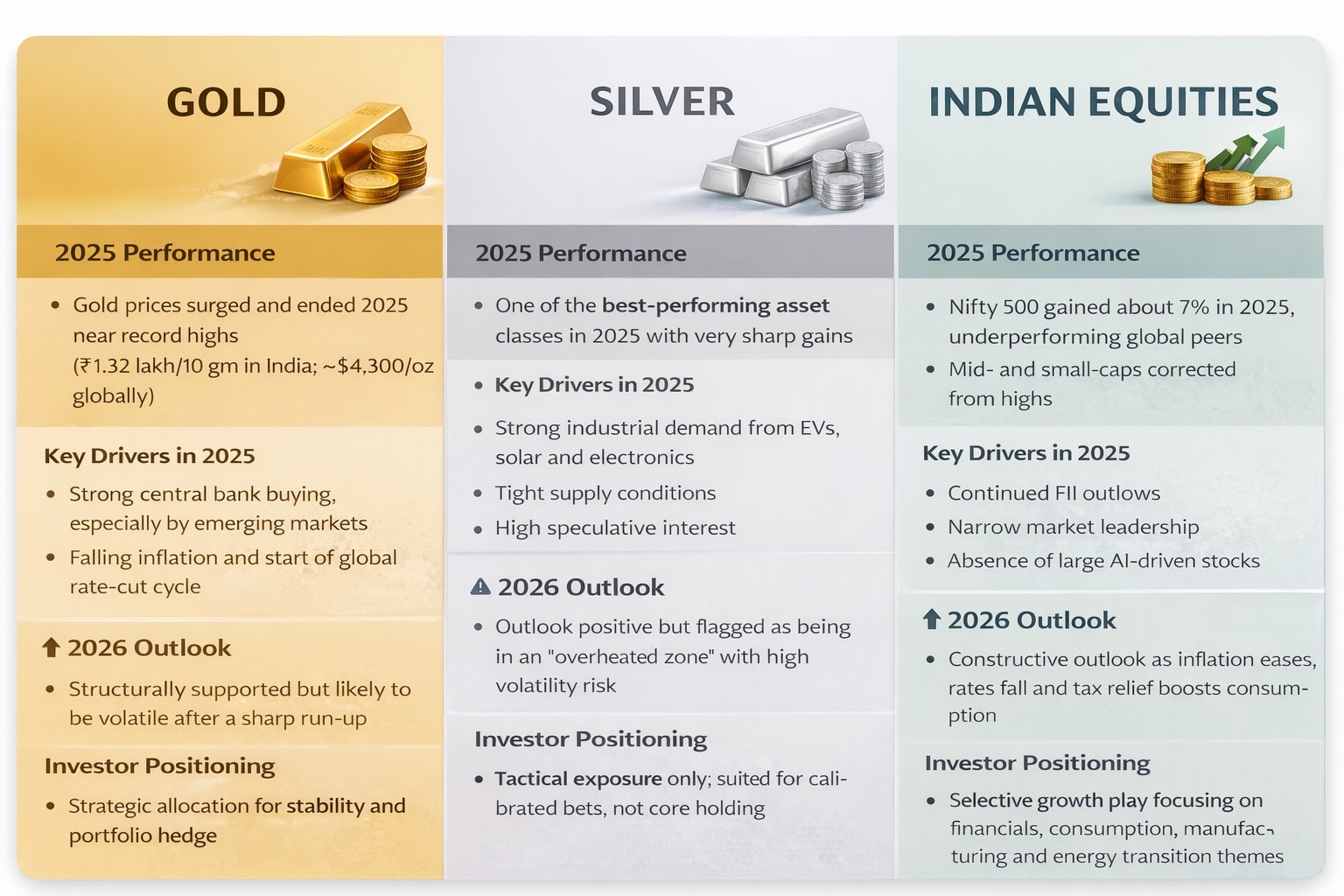 GOLD

2025 Performance

• Gold prices surged and ended 2025 near record highs (₹1.32 lakh/10 gm in India; ~$4,300/oz globally)

Key Drivers in 2025

• Strong central bank buying, especially by emerging markets
• Falling inflation and start of global rate-cut cycle

2026 Outlook

• Structurally supported but likely to be volatile after a sharp run-up

Investor Positioning

• Strategic allocation for stability and portfolio hedge

SILVER

2025 Performance

• One of the best-performing asset classes in 2025 with very sharp gains

• Key Drivers in 2025

• Strong industrial demand from EVs, solar and electronics
• Tight supply conditions
• High speculative interest

2026 Outlook

• Outlook positive but flagged as being in an "overheated zone" with high volatility risk

Investor Positioning

• Tactical exposure only; suited for calibrated bets, not core holding

INDIAN EQUITIES

2025 Performance

• Nifty 500 gained about 7% in 2025, underperforming global peers
• Mid- and small-caps corrected from highs

Key Drivers in 2025

• Continued FII outlows
• Narrow market leadership
• Absence of large AI-driven stocks

2026 Outlook

• Constructive outlook as inflation eases, rates fall and tax relief boosts consumption

Investor Positioning

• Selective growth play focusing on financials, consumption, manufacturing and energy transition themes