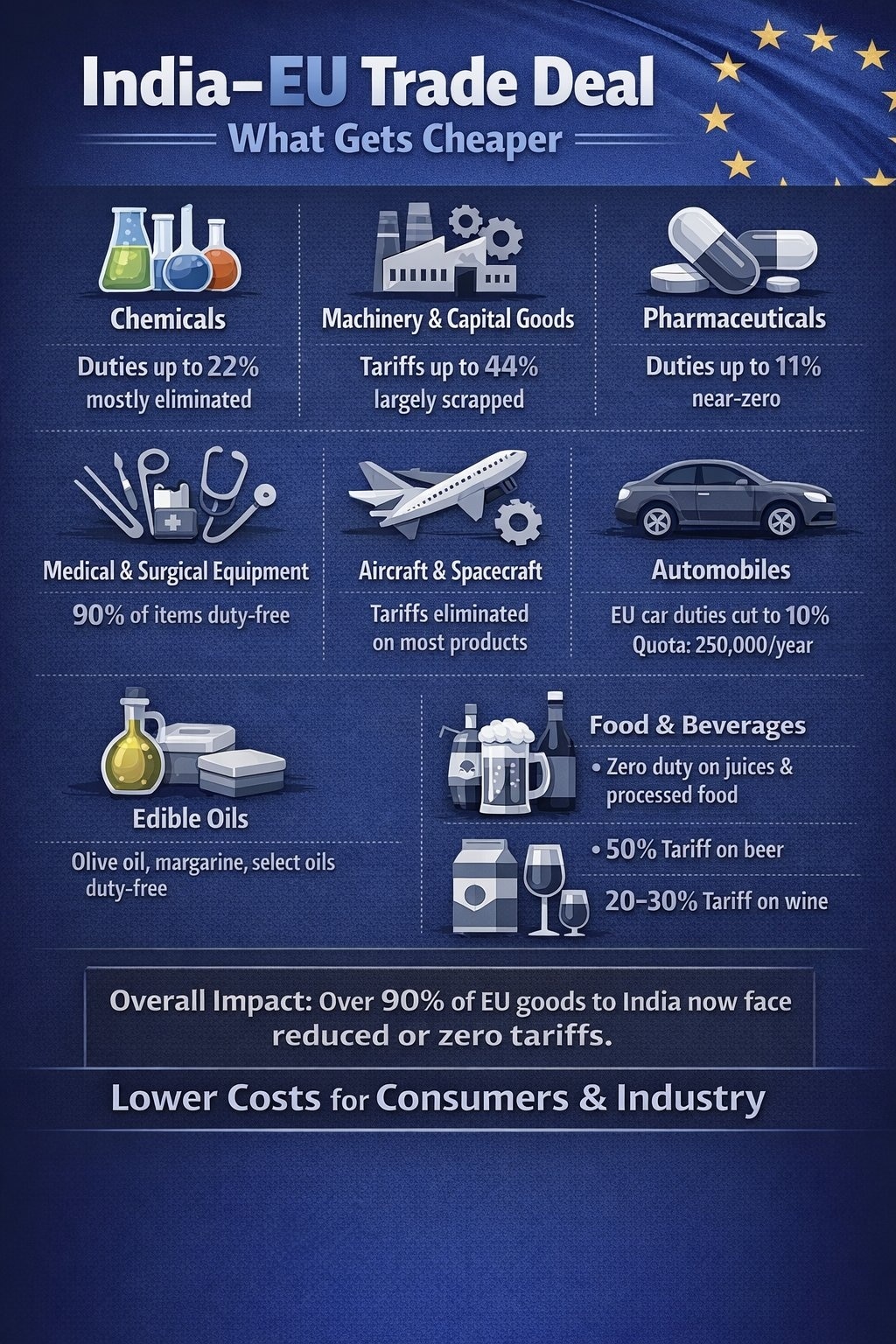 India–EU Trade Deal
What Gets Cheaper

Chemicals
Duties up to 22% mostly eliminated

Machinery & Capital Goods
Tariffs up to 44% largely scrapped

Pharmaceuticals
Duties up to 11% near-zero

Medical & Surgical Equipment
90% of items duty-free

Aircraft & Spacecraft
Tariffs eliminated on most products

Automobiles
EU car duties cut to 10%
Quota: 250,000/year

Edible Oils
Olive oil, margarine, select oils duty-free

Food & Beverages
• Zero duty on juices & processed food
• 50% Tariff on beer
20–30% Tariff on wine

Overall Impact: Over 90% of EU goods to India now face reduced or zero tariffs.

Lower Costs for Consumers & Industry