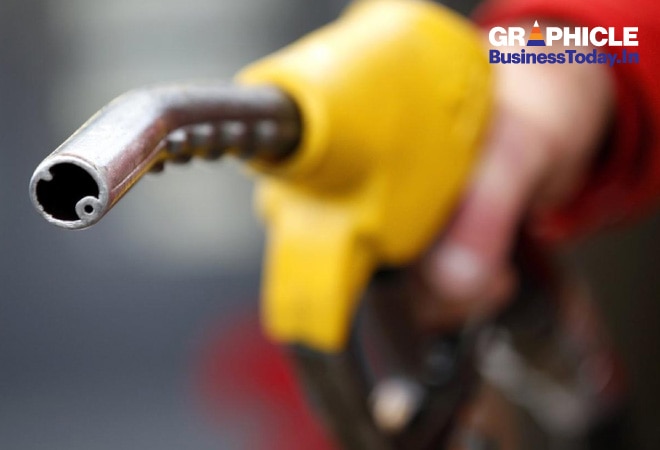 GRAPHICLE
BusinessToday.In