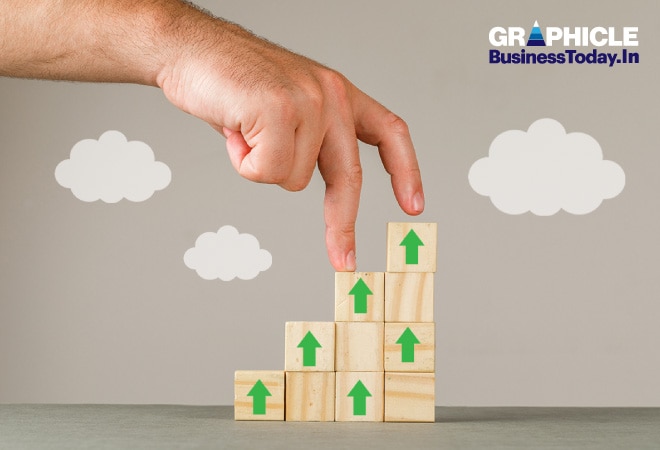 GRAPHICLE
BusinessToday.In