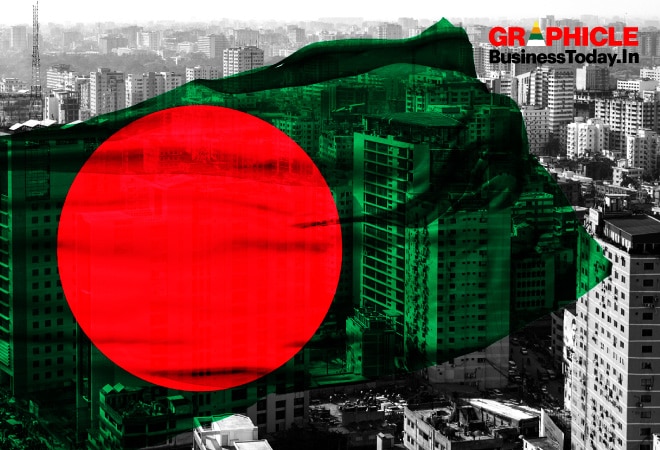 GRAPHICLE
BusinessToday.In