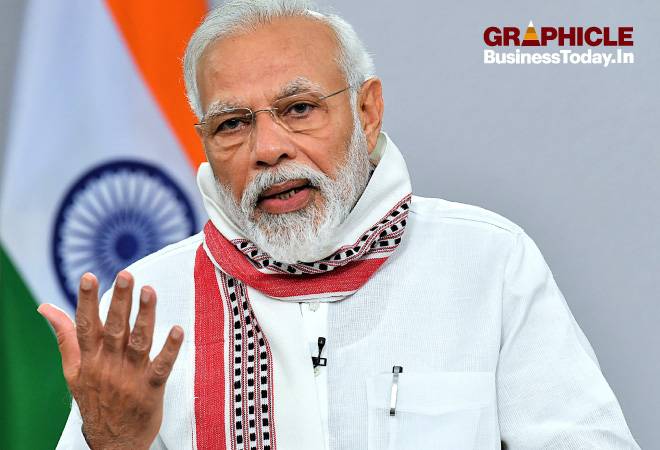 GRAPHICLE
BusinessToday.In