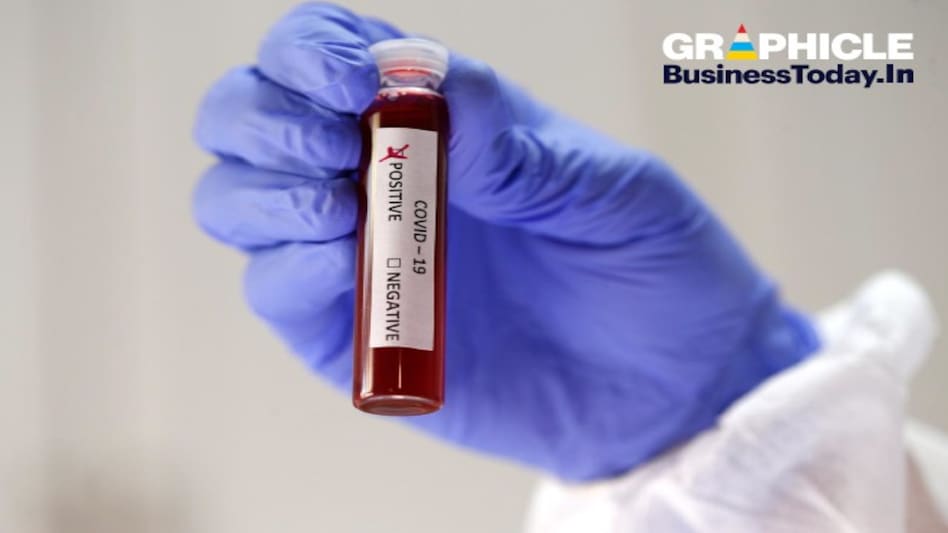 GRAPHICLE
BusinessToday.In

COVID – 19
POSITIVE
☐ NEGATIVE