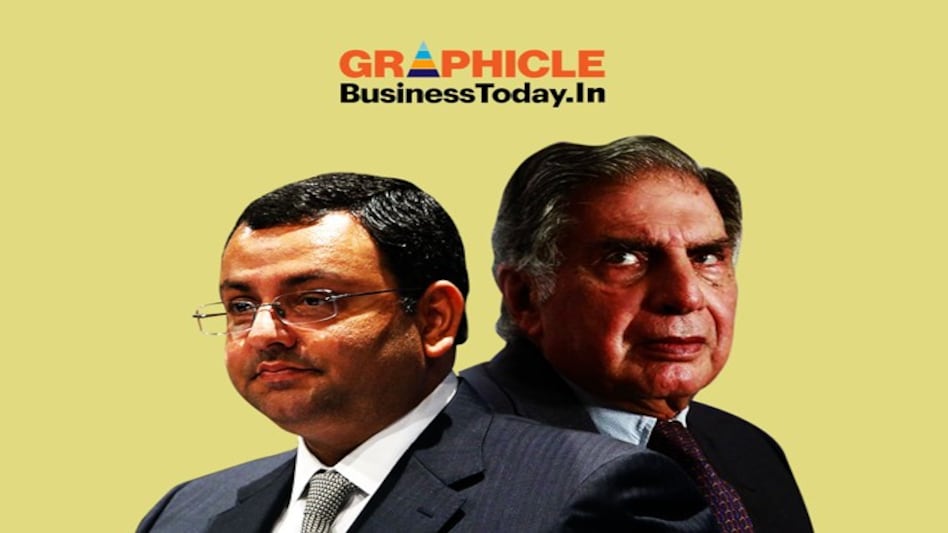 GRAPHICLE
BusinessToday.In