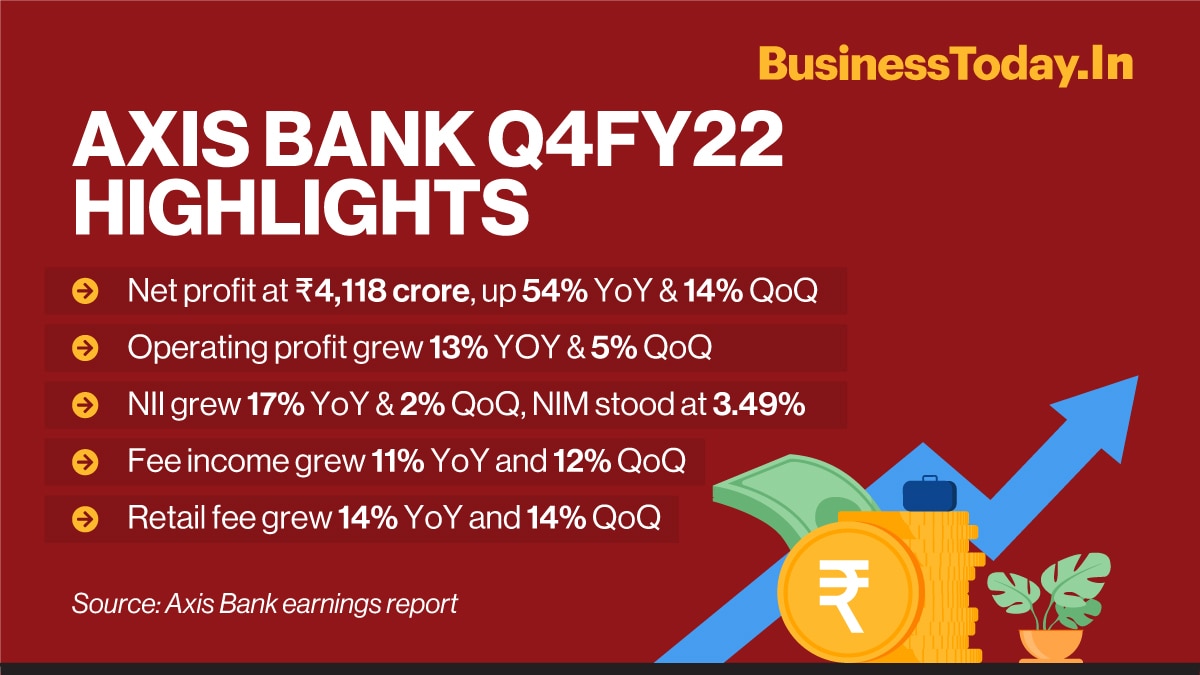 BusinessToday.In

AXIS BANK Q4FY22 HIGHLIGHTS

Net profit at ₹4,118 crore, up 54% YoY & 14% QoQ

Operating profit grew 13% YOY & 5% QoQ

NII grew 17% YoY & 2% QoQ, NIM stood at 3.49%

Fee income grew 11% YoY and 12% QoQ

Retail fee grew 14% YoY and 14% QoQ

Source: Axis Bank earnings report

₹