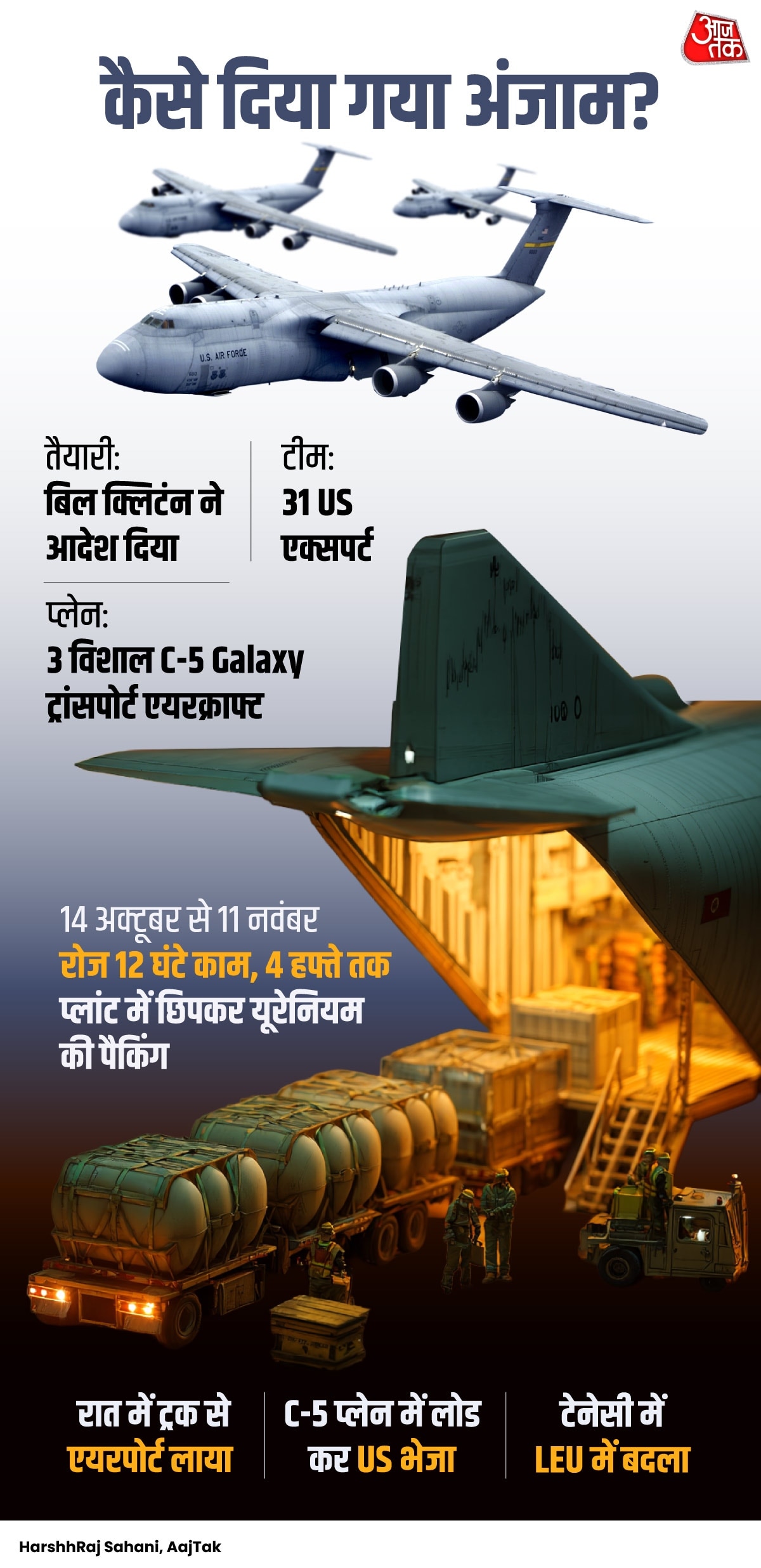 आज तक

कैसे दिया गया अंजाम?

U.S. AIR FORCE

तैयारी:
बिल क्लिंटन ने आदेश दिया

टीम:
31 US एक्सपर्ट

प्लेन:
3 विशाल C-5 Galaxy ट्रांसपोर्ट एयरक्राफ्ट

14 अक्टूबर से 11 नवंबर
रोज 12 घंटे काम, 4 हफ्ते तक
प्लांट में छिपकर यूरेनियम की पैकिंग

रात में ट्रक से एयरपोर्ट लाया

C-5 प्लेन में लोड कर US भेजा

टेनेसी में LEU में बदला

HarshhRaj Sahani, AajTak