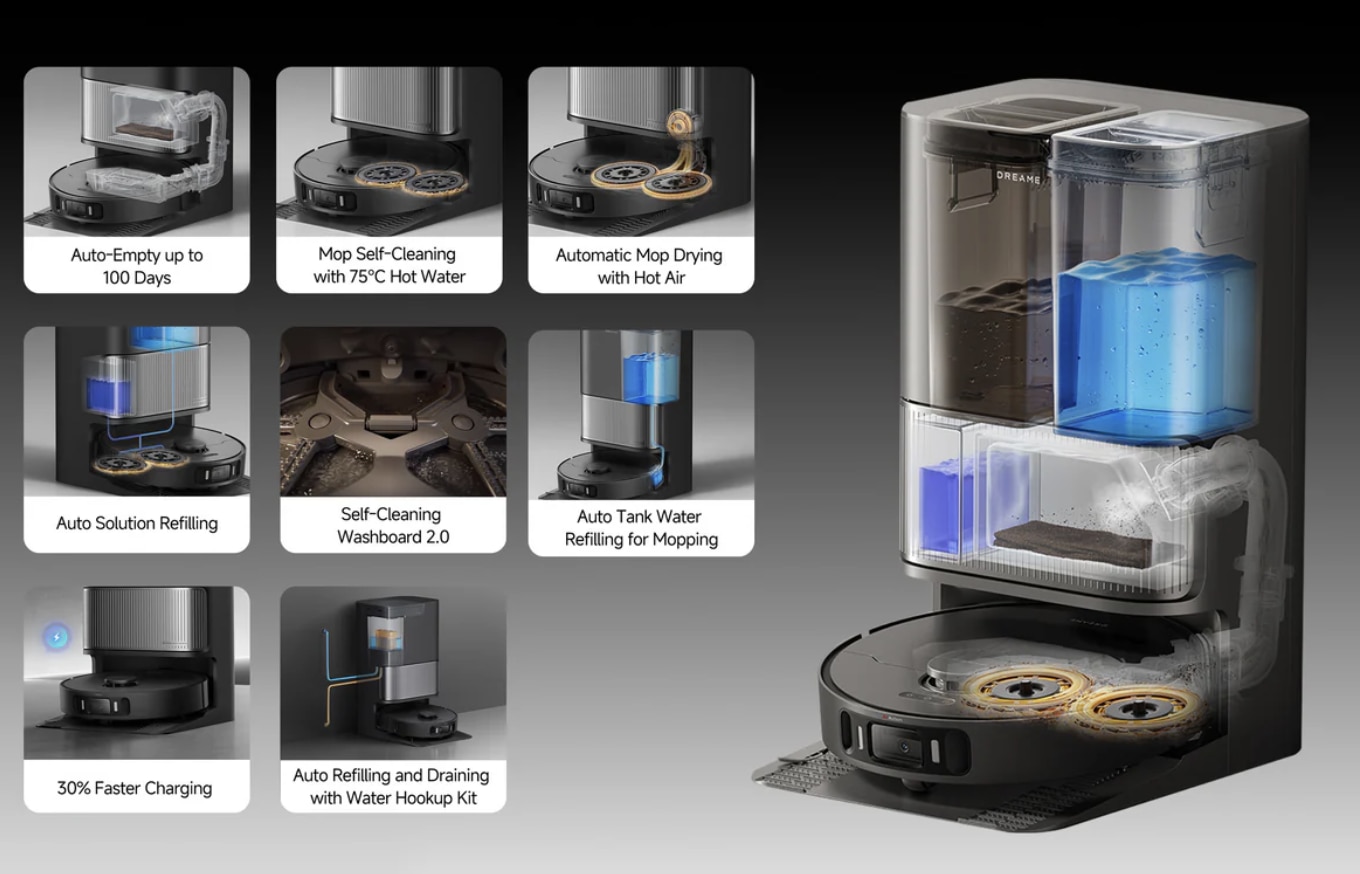 Auto-Empty up to 100 Days

Mop Self-Cleaning with 75°C Hot Water

Automatic Mop Drying with Hot Air

Auto Solution Refilling

Self-Cleaning Washboard 2.0

Auto Tank Water Refilling for Mopping

30% Faster Charging

Auto Refilling and Draining with Water Hookup Kit

DREAME