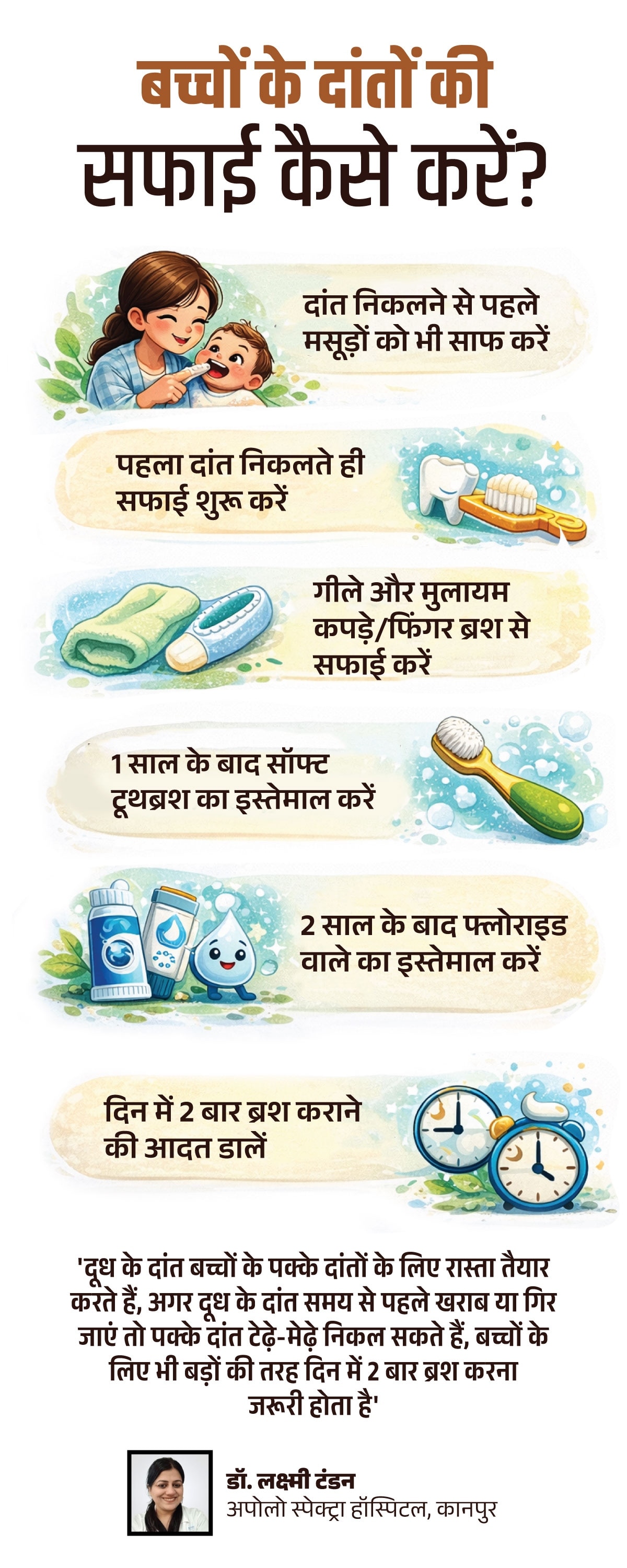 बच्चों के दांतों की
सफाई कैसे करें?

दांत निकलने से पहले मसूड़ों को भी साफ करें

पहला दांत निकलते ही सफाई शुरू करें

गीले और मुलायम कपड़े/फिंगर ब्रश से सफाई करें

1 साल के बाद सॉफ्ट टूथब्रश का इस्तेमाल करें

2 साल के बाद फ्लोराइड वाले का इस्तेमाल करें

दिन में 2 बार ब्रश कराने की आदत डालें

'दूध के दांत बच्चों के पक्के दांतों के लिए रास्ता तैयार करते हैं, अगर दूध के दांत समय से पहले खराब या गिर जाएं तो पक्के दांत टेढ़े-मेढ़े निकल सकते हैं, बच्चों के लिए भी बड़ों की तरह दिन में 2 बार ब्रश करना जरूरी होता है'

डॉ. लक्ष्मी टंडन
अपोलो स्पेक्ट्रा हॉस्पिटल, कानपुर