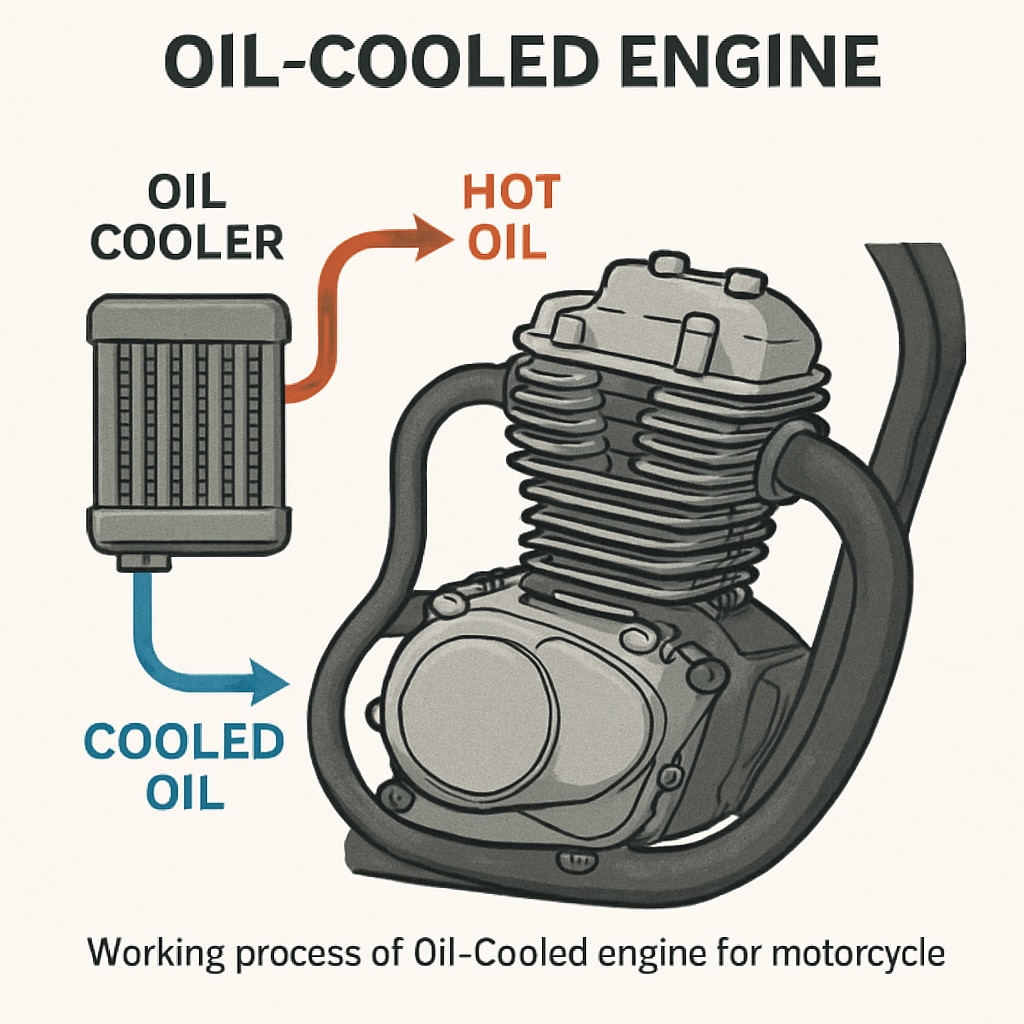 OIL-COOLED ENGINE

OIL COOLER

HOT OIL

COOLED OIL

Working process of Oil-Cooled engine for motorcycle