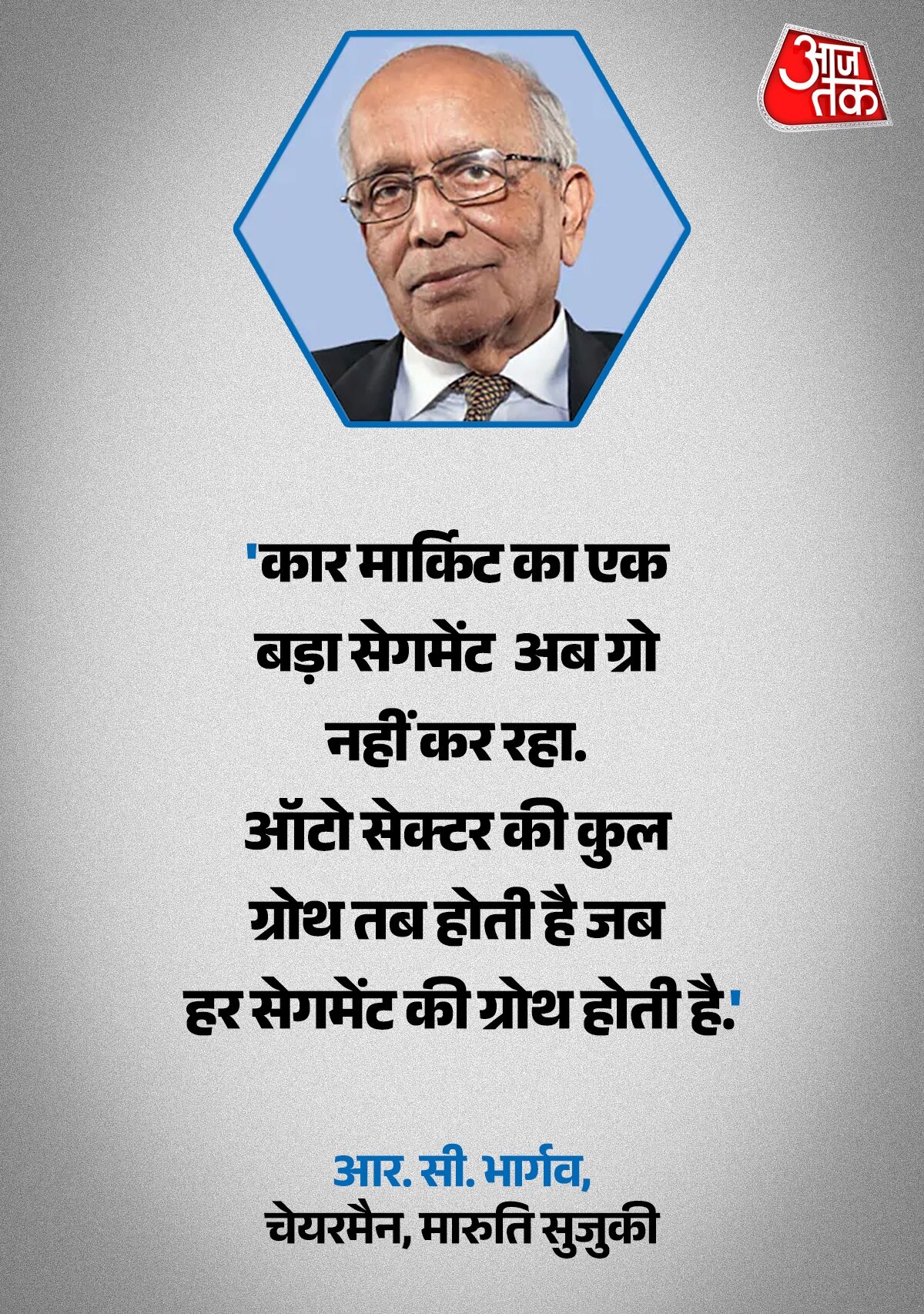 आज तक

'कार मार्किट का एक बड़ा सेगमेंट अब ग्रो नहीं कर रहा. ऑटो सेक्टर की कुल ग्रोथ तब होती है जब हर सेगमेंट की ग्रोथ होती है.'

आर. सी. भार्गव,
चेयरमैन, मारुति सुजुकी