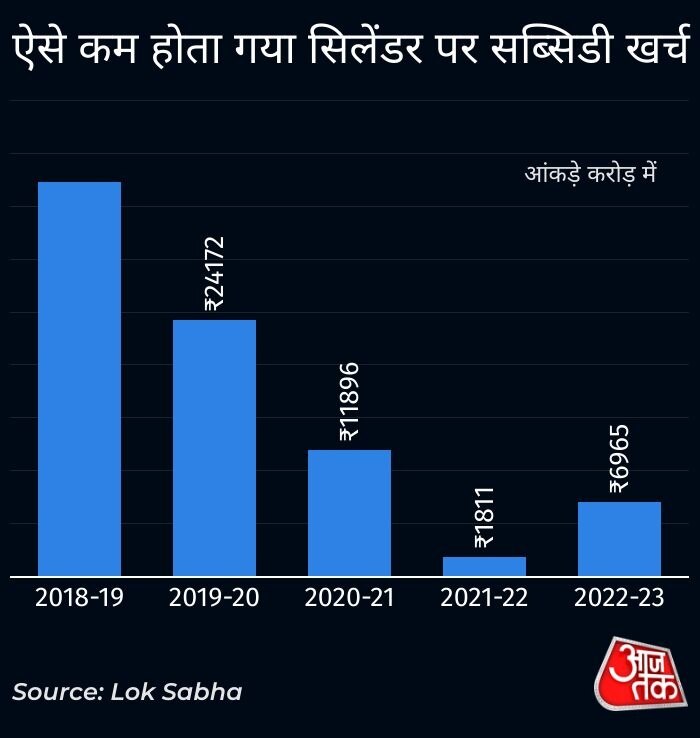 ऐसे कम होता गया सिलेंडर पर सब्सिडी खर्च

आंकड़े करोड़ में

₹24172

₹11896

₹1811

₹6965

2018-19
2019-20
2020-21
2021-22
2022-23

Source: Lok Sabha

आज तक