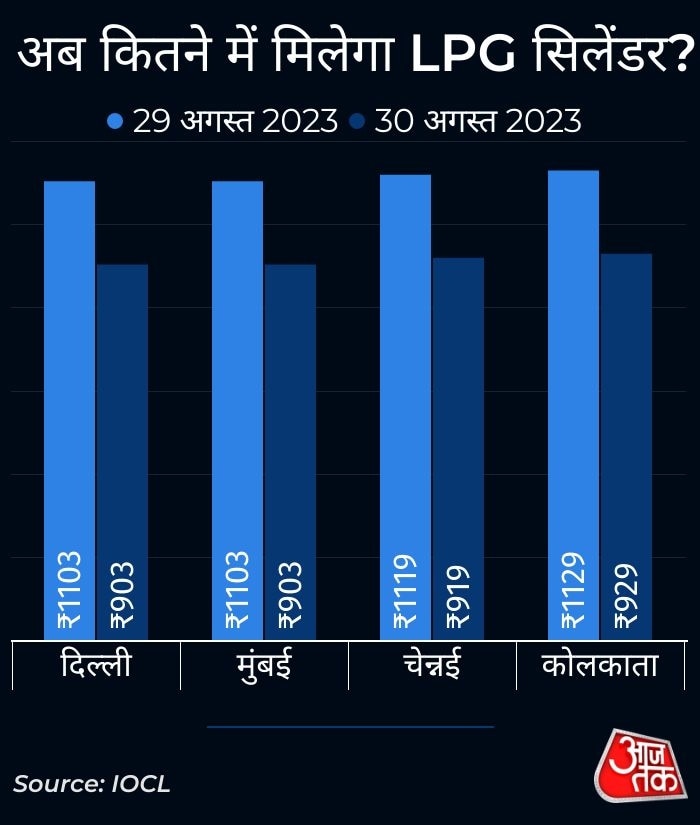 अब कितने में मिलेगा LPG सिलेंडर?

29 अगस्त 2023 30 अगस्त 2023

₹1103 ₹903 ₹1103 ₹903 ₹1119 ₹919 ₹1129 ₹929

दिल्ली मुंबई चेन्नई कोलकाता

Source: IOCL

आज तक