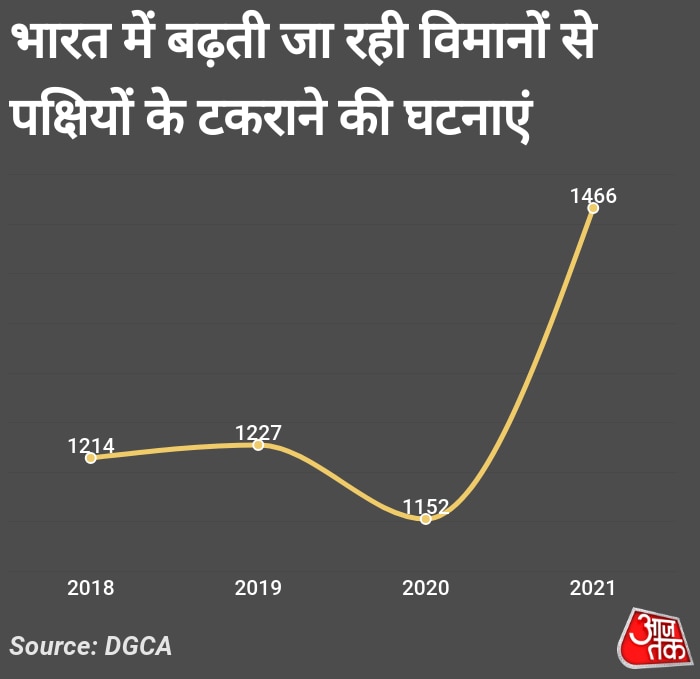 भारत में बढ़ती जा रही विमानों से पक्षियों के टकराने की घटनाएं

1214
1227
1152
1466

2018
2019
2020
2021

Source: DGCA

आज तक